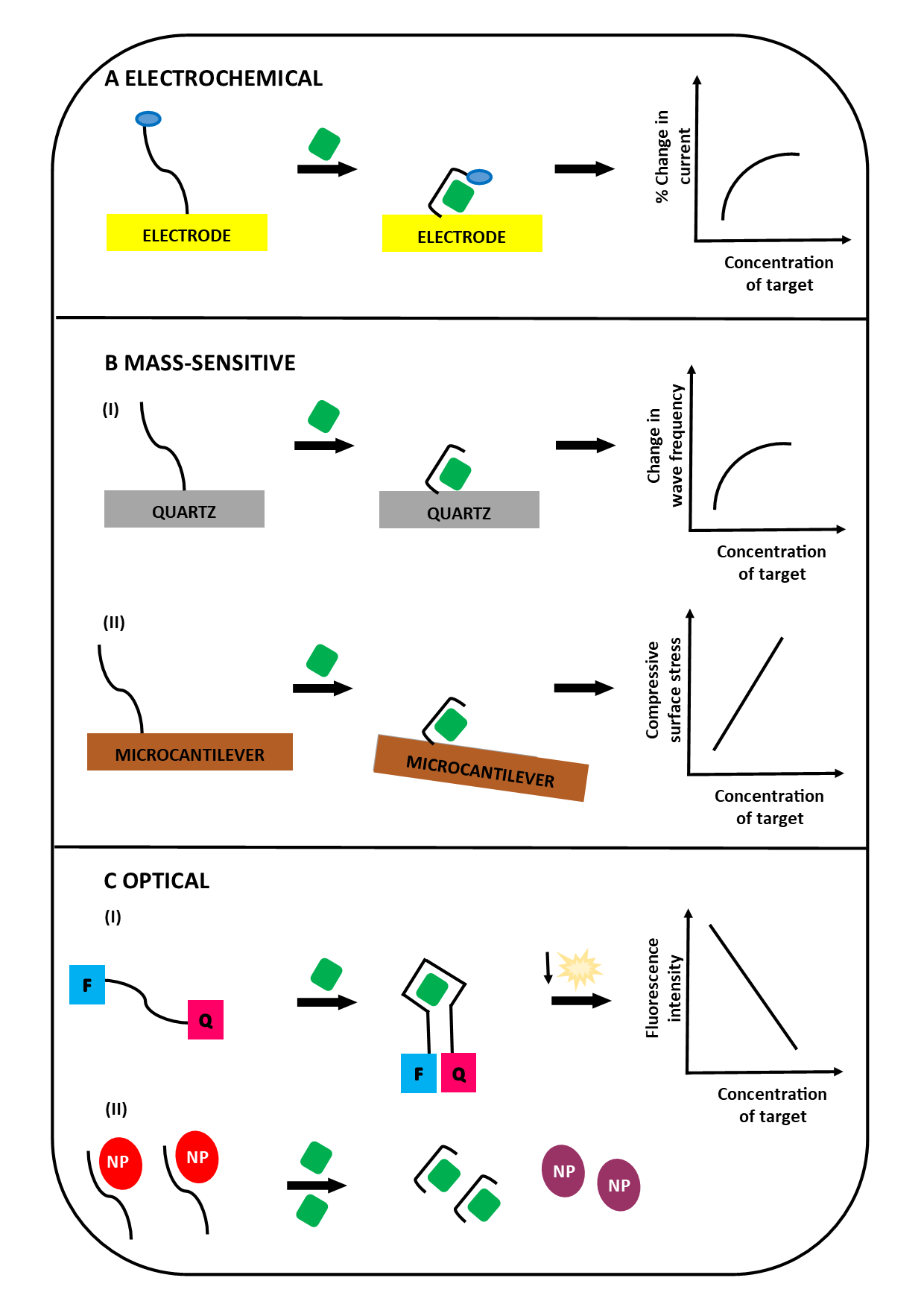 A ELECTROCHEMICAL

ELECTRODE

ELECTRODE

% Change in current

Concentration of target

B MASS-SENSITIVE

(I)

QUARTZ

QUARTZ

Change in wave frequency

Concentration of target

(II)

MICROCANTILEVER

MICROCANTILEVER

Compressive surface stress

Concentration of target

C OPTICAL

(I)

F

Q

F

Q

Fluorescence intensity

Concentration of target

(II)

NP

NP

NP

NP