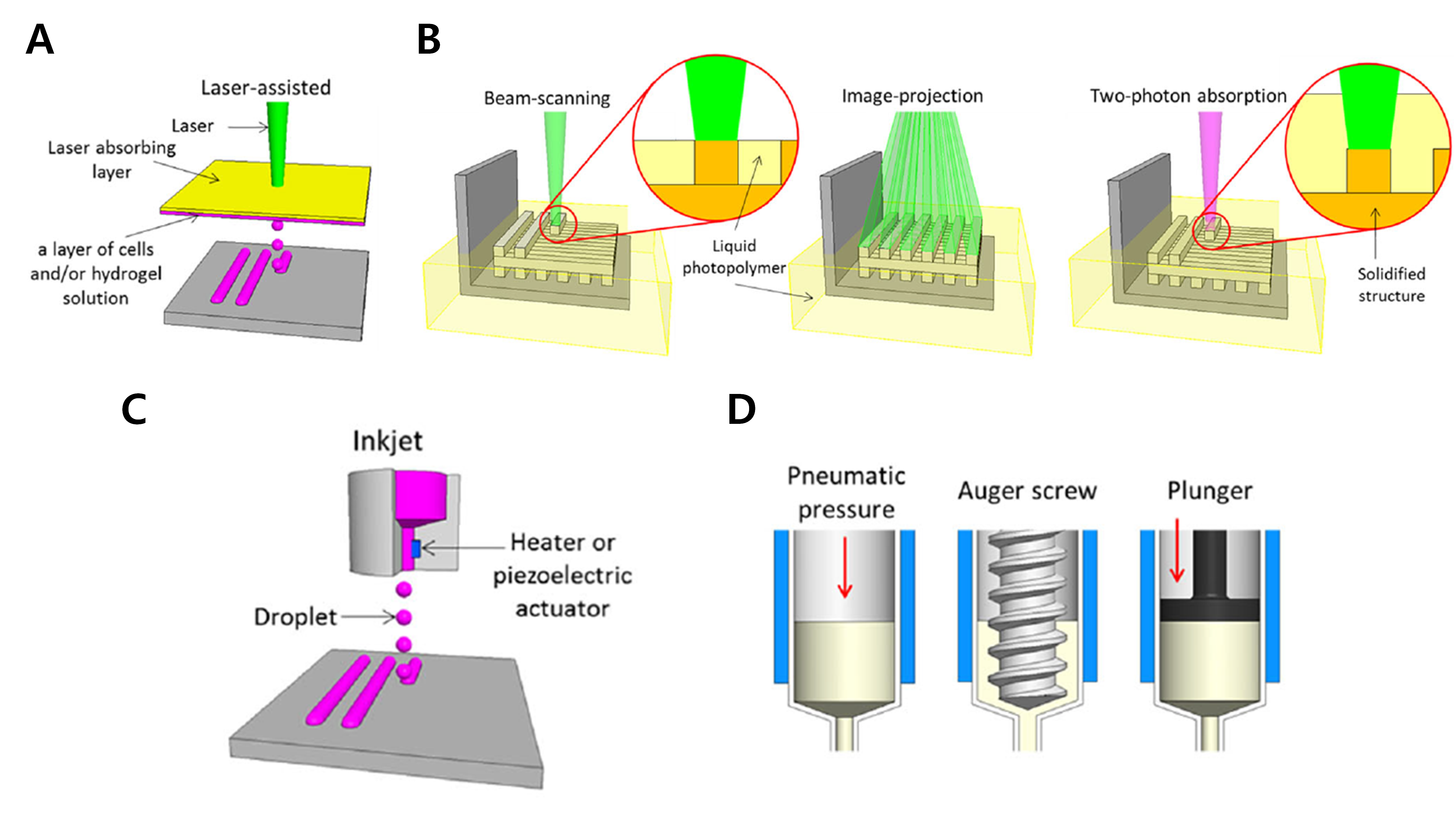 A

Laser-assisted

Laser

Laser absorbing layer

a layer of cells and/or hydrogel solution

B

Beam-scanning

Image-projection

Two-photon absorption

Liquid photopolymer

Solidified structure

C

Inkjet

Heater or piezoelectric actuator

Droplet

D

Pneumatic pressure

Auger screw

Plunger