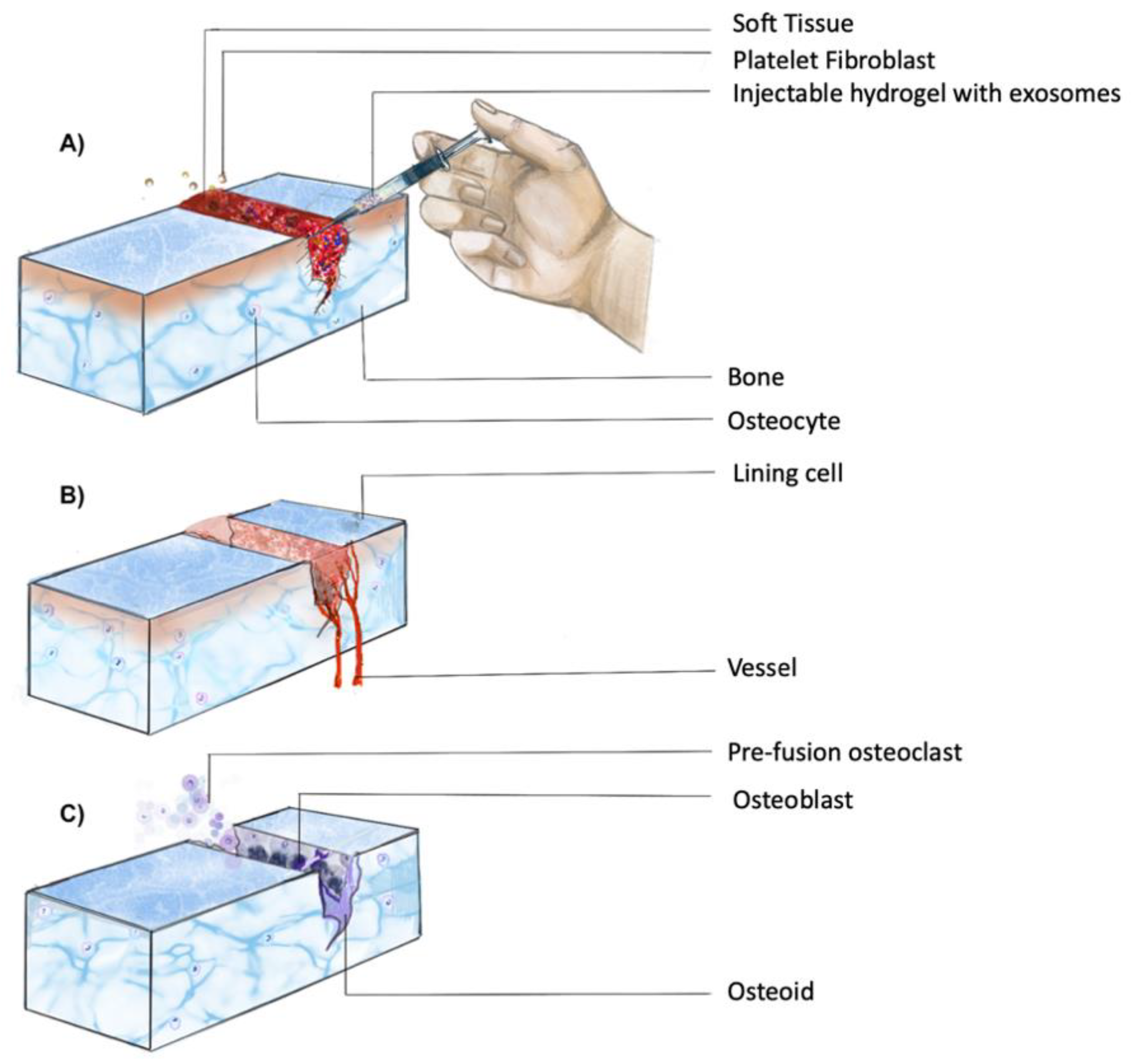 Soft Tissue
Platelet Fibroblast
Injectable hydrogel with exosomes

A)

Bone
Osteocyte

Lining cell

B)

Vessel

Pre-fusion osteoclast
Osteoblast

C)

Osteoid