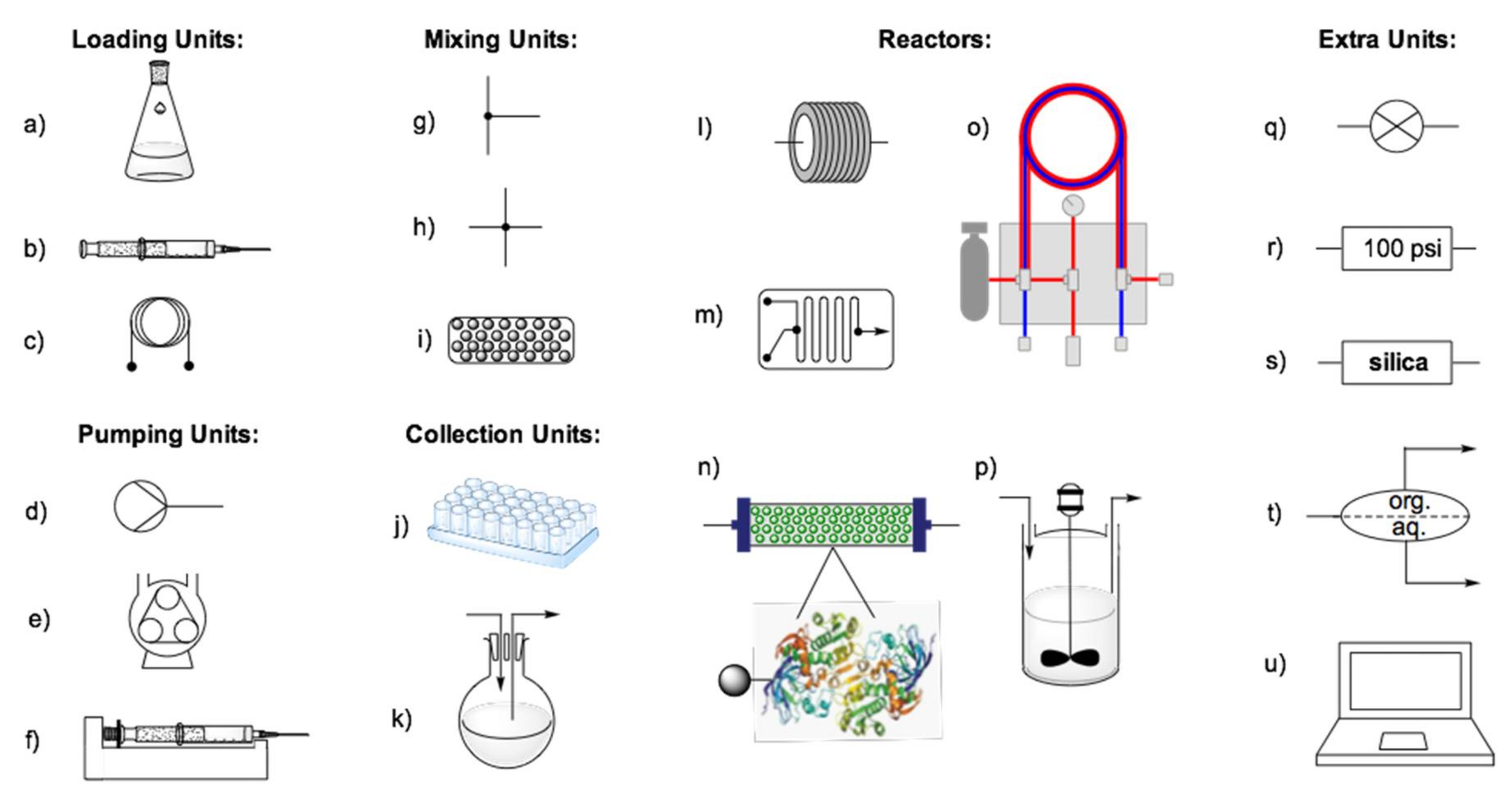 Loading Units:

a)

b)

c)

Pumping Units:

d)

e)

f)

Mixing Units:

g)

h)

i)

Collection Units:

j)

k)

Reactors:

l)

m)

n)

o)

p)

Extra Units:

q)

r) 100 psi

s) silica

t) org. aq.

u)