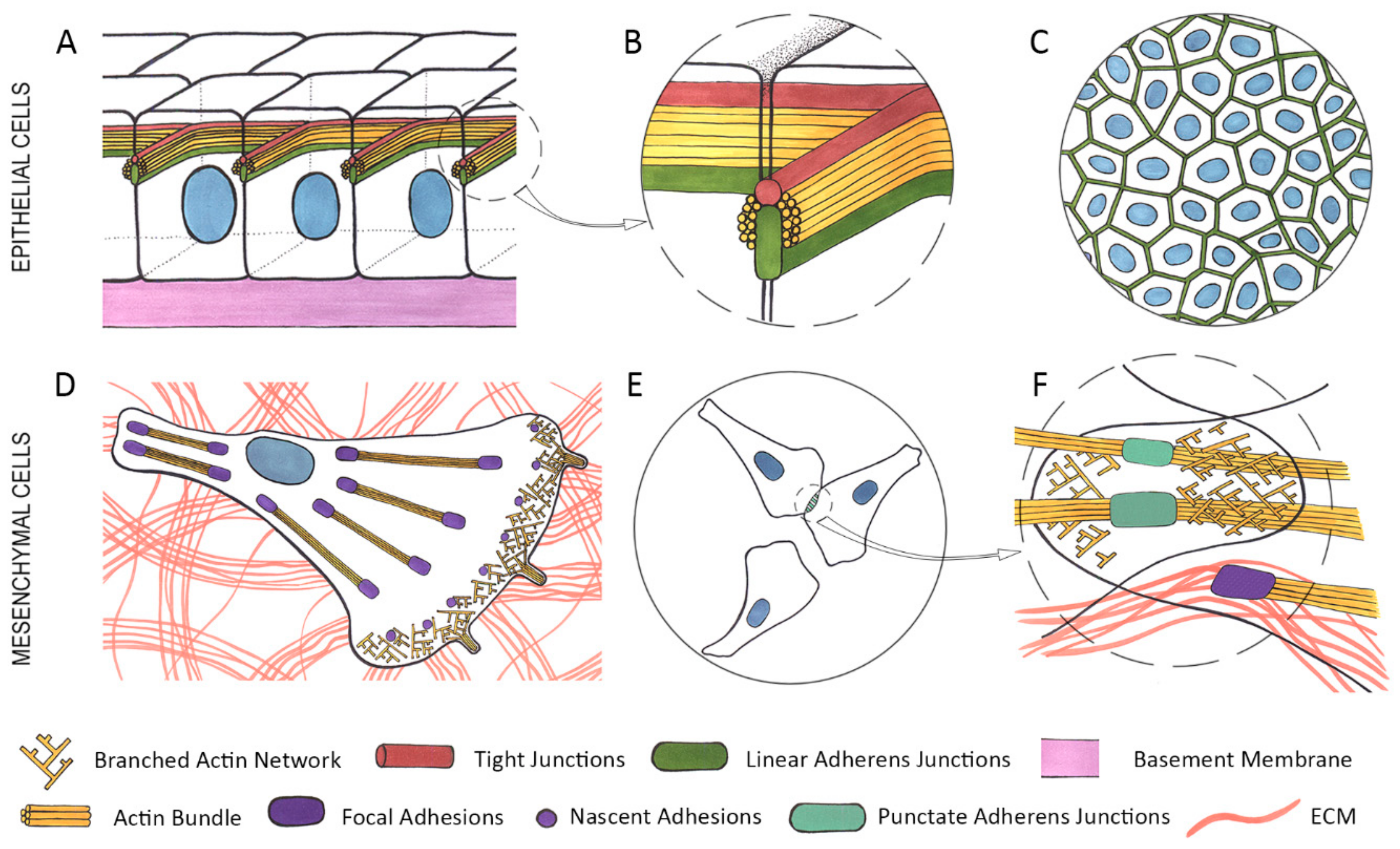 EPITHELIAL CELLS

A

B

C

MESENCHYMAL CELLS

D

E

F

Branched Actin Network

Tight Junctions

Linear Adherens Junctions

Basement Membrane

Actin Bundle

Focal Adhesions

Nascent Adhesions

Punctate Adherens Junctions

ECM