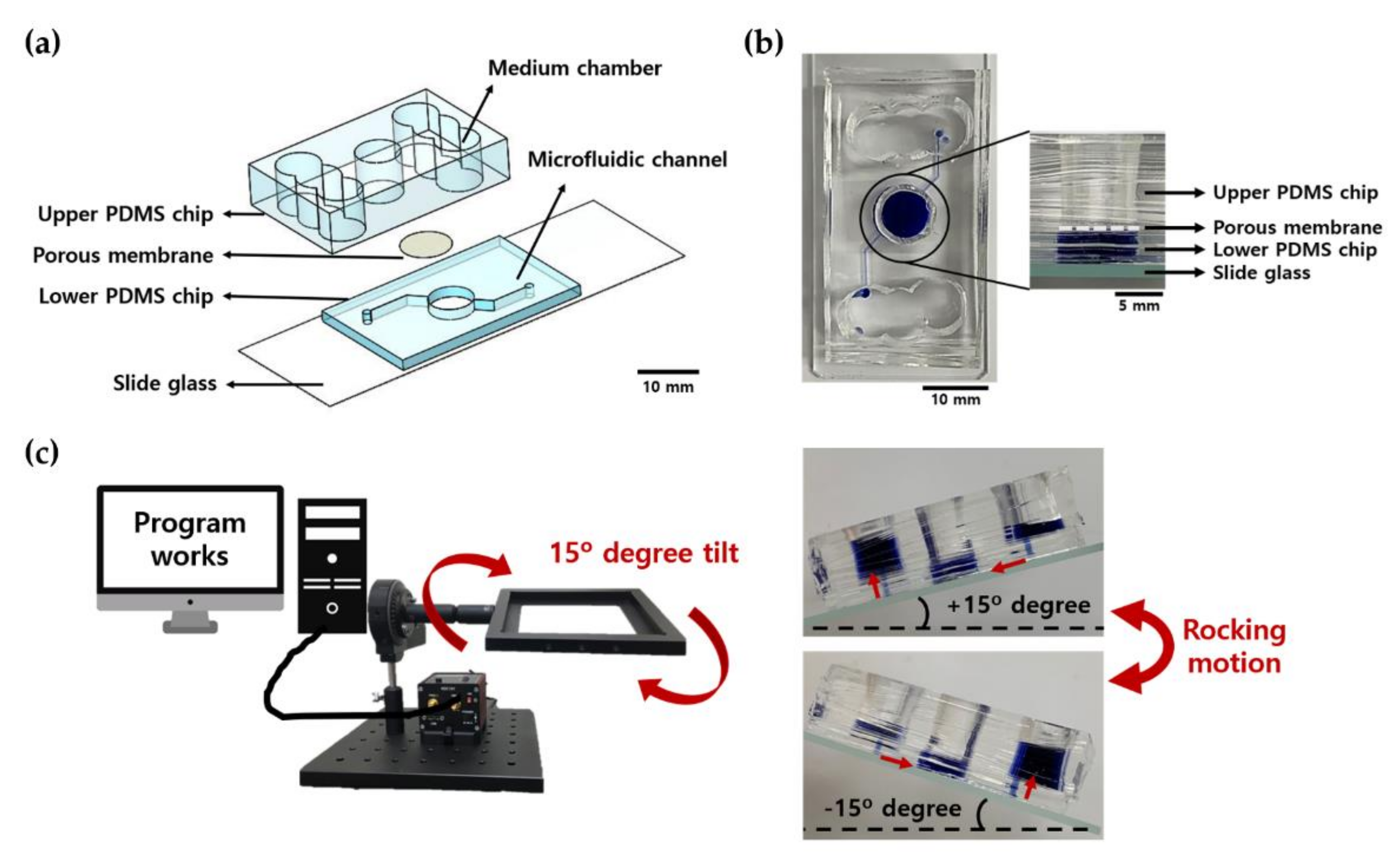 (a)

Medium chamber

Microfluidic channel

Upper PDMS chip

Porous membrane

Lower PDMS chip

Slide glass

10 mm

(b)

Upper PDMS chip

Porous membrane

Lower PDMS chip

Slide glass

5 mm

10 mm

(c)

Program works

15º degree tilt

+15º degree

Rocking motion

-15º degree