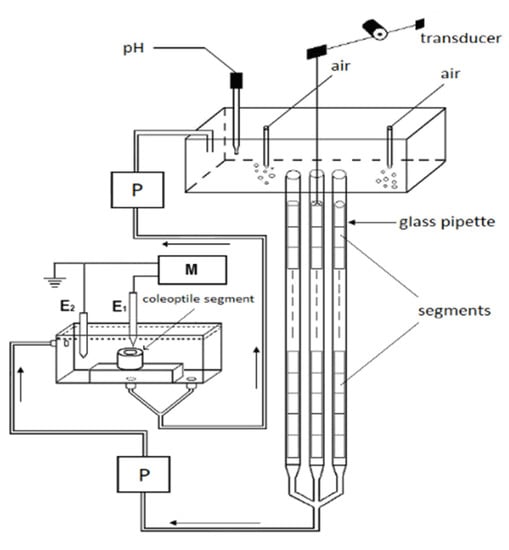 pH
transducer
air
air
P
glass pipette
M
$E_2$
$E_1$
coleoptile segment
segments
P