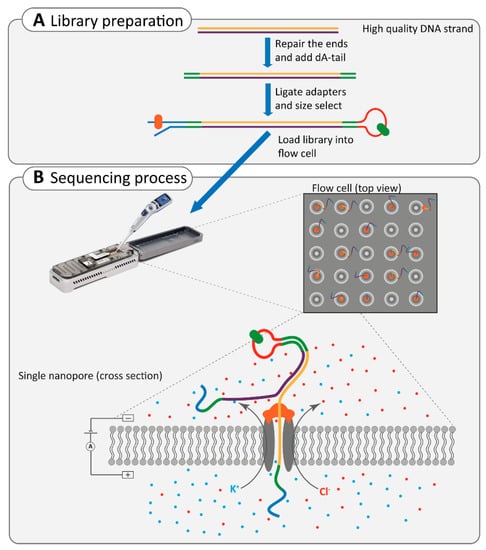 A Library preparation

High quality DNA strand

Repair the ends and add dA-tail

Ligate adapters and size select

Load library into flow cell

B Sequencing process

Flow cell (top view)

Single nanopore (cross section)

−

A

+

$K^+$

$Cl^-$