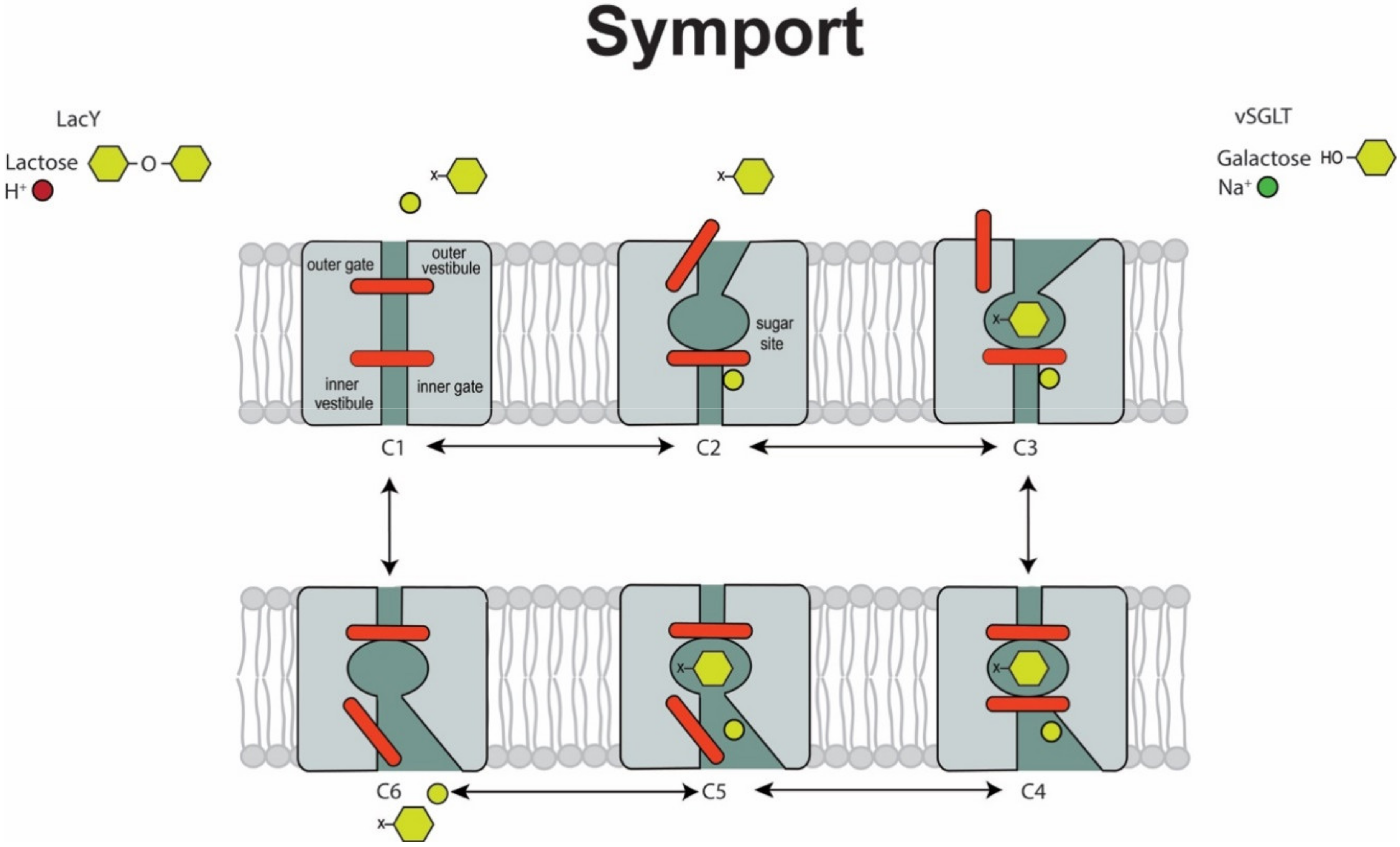 Symport

LacY

Lactose -O-

$H^+$

vSGLT

Galactose HO-

$Na^+$

x-

x-

outer gate

outer vestibule

inner vestibule

inner gate

sugar site

x-

C1

C2

C3

x-

x-

C6

C5

C4

x-