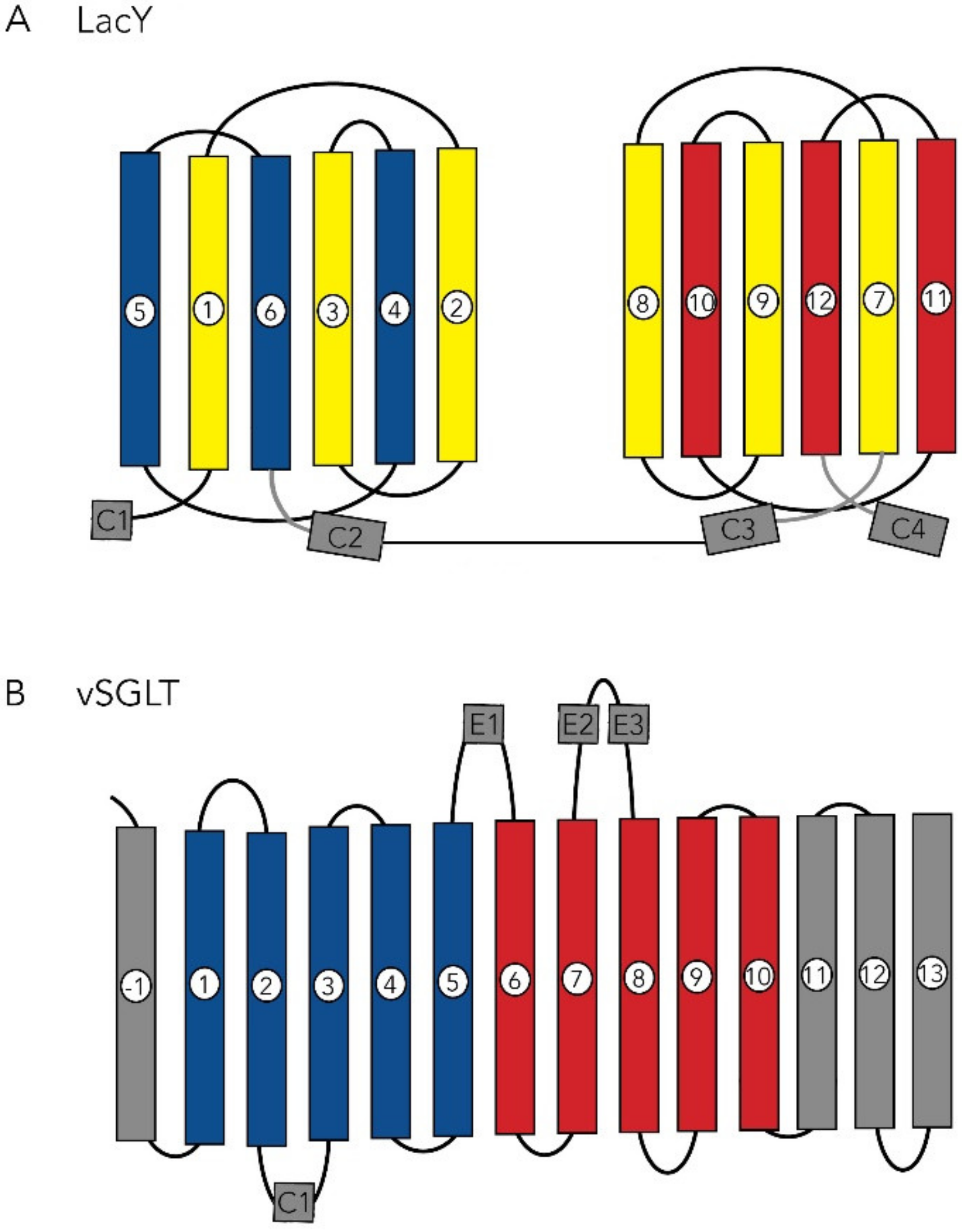 A LacY

5 1 6 3 4 2

8 10 9 12 7 11

C1 C2 C3 C4

B vSGLT

E1 E2 E3

-1 1 2 3 4 5 6 7 8 9 10 11 12 13

C1