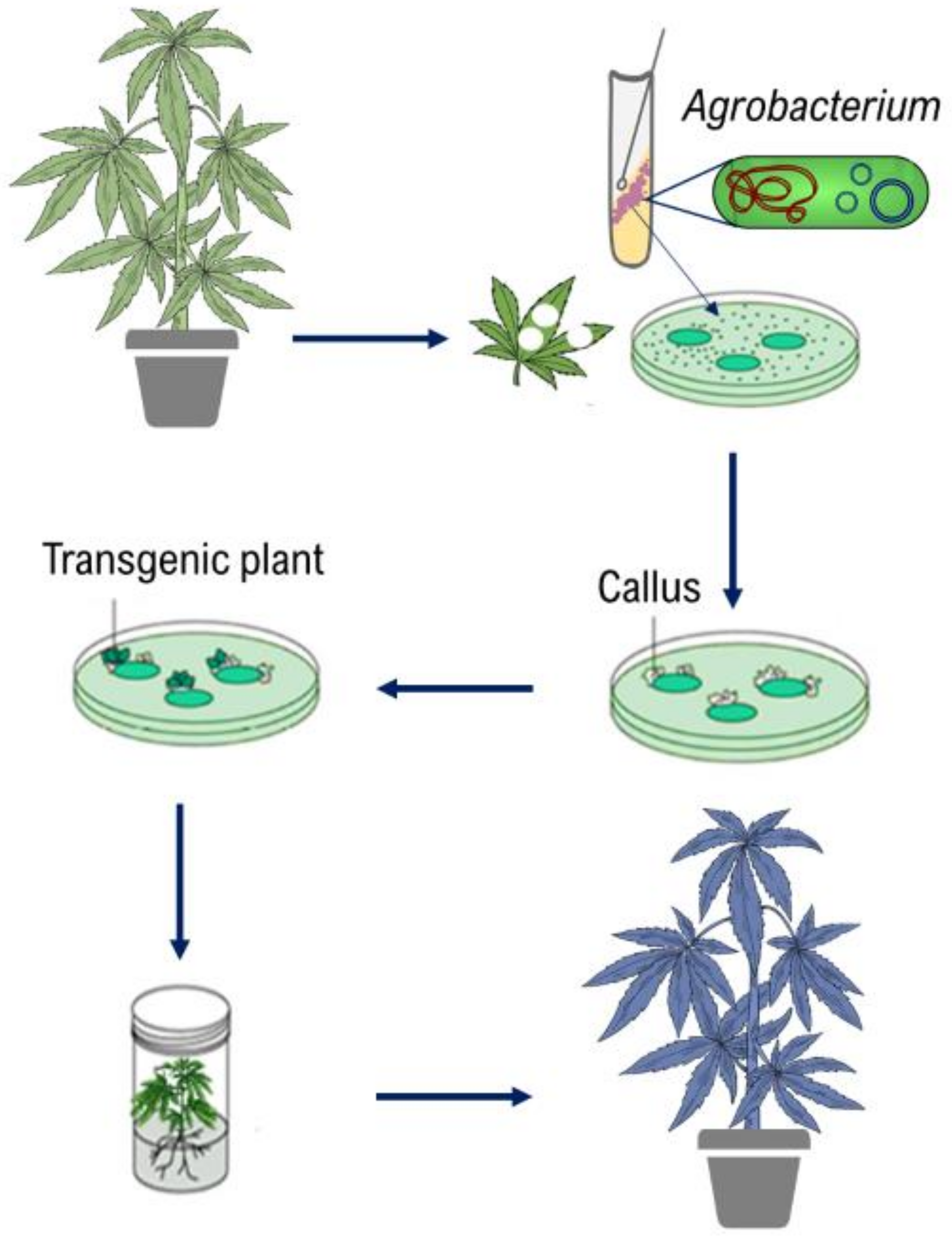 Agrobacterium

Transgenic plant

Callus