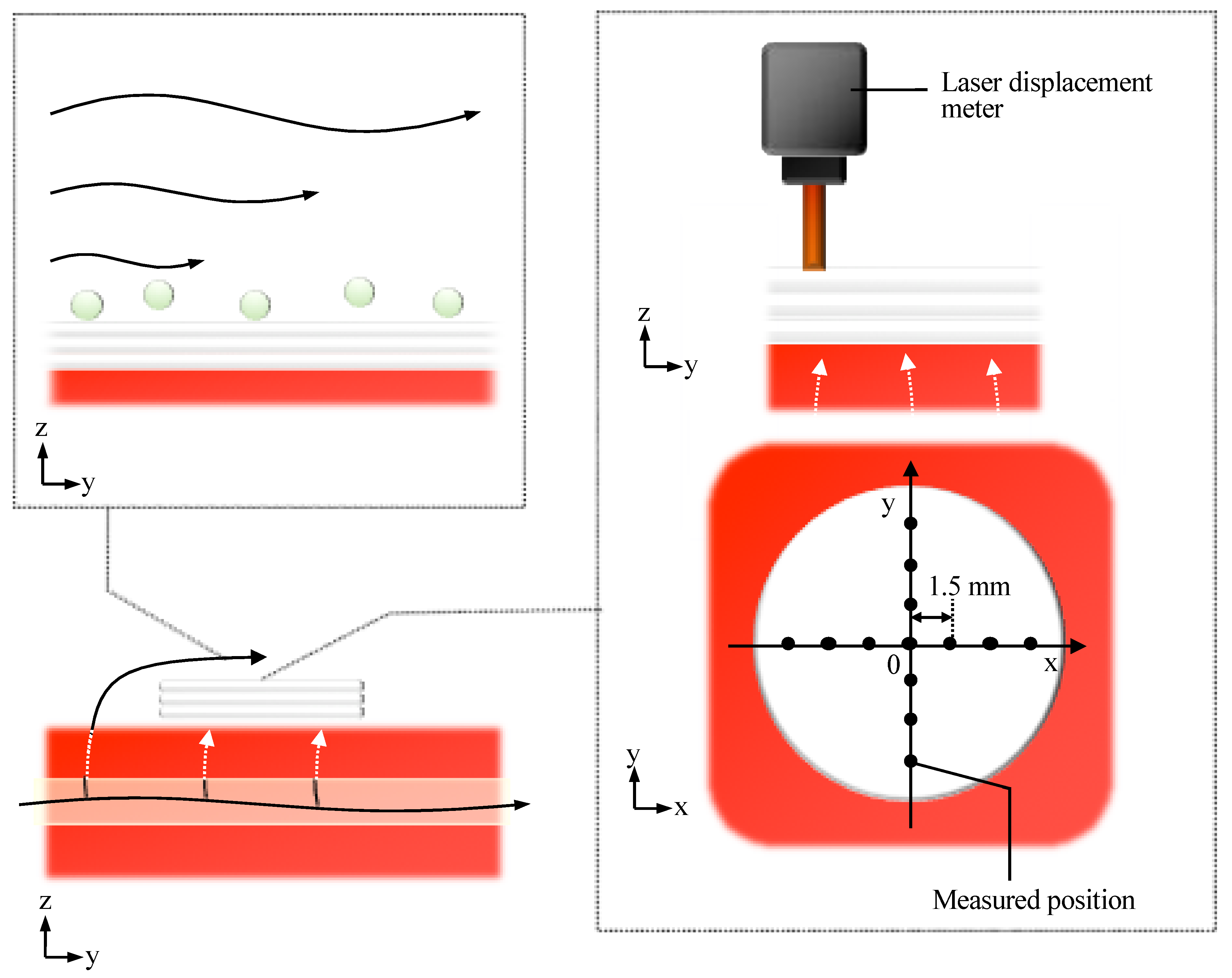 z
y

z
y

Laser displacement meter

z
y

y
1.5 mm
0
x

y
x

Measured position