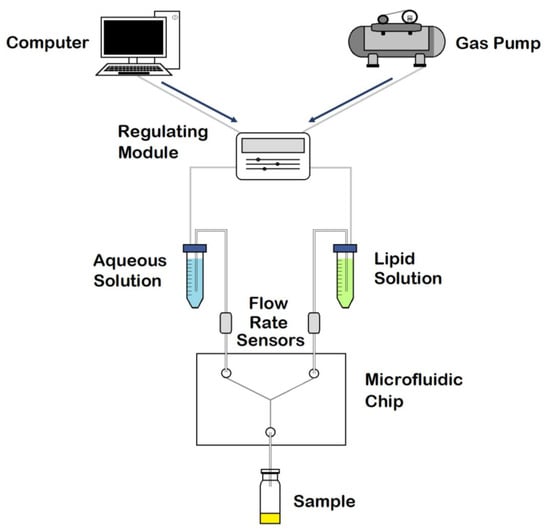 Computer

Gas Pump

Regulating Module

Aqueous Solution

Lipid Solution

Flow Rate Sensors

Microfluidic Chip

Sample