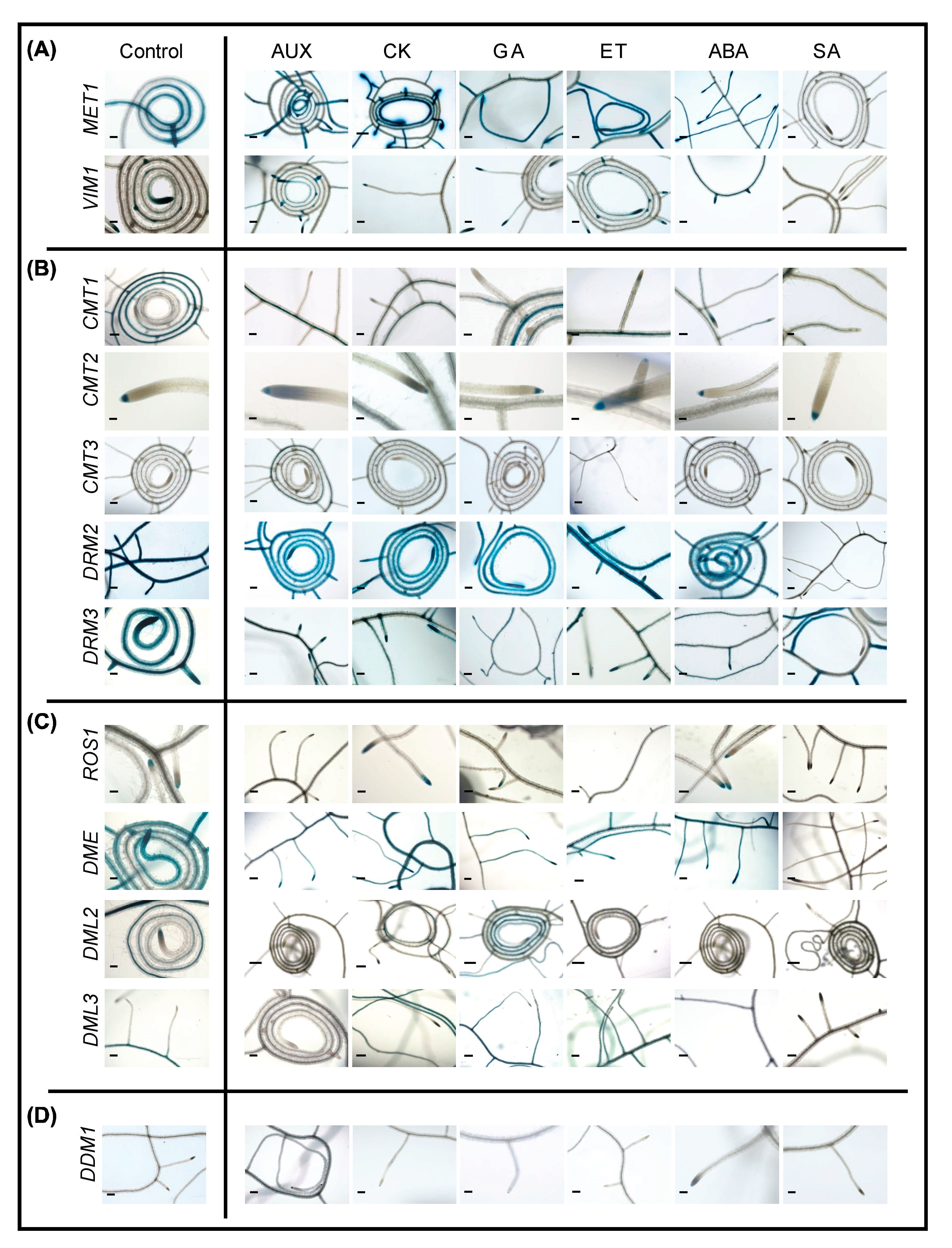 (A) Control AUX CK GA ET ABA SA

MET1

VIM1

(B)

CMT1

CMT2

CMT3

DRM2

DRM3

(C)

ROS1

DME

DML2

DML3

(D)

DDM1