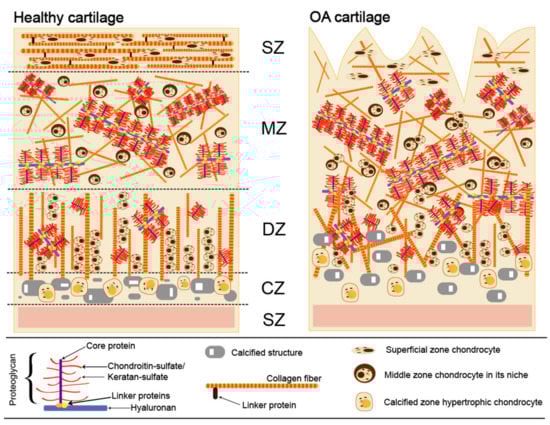 Healthy cartilage

OA cartilage

SZ

MZ

DZ

CZ

SZ

Proteoglycan

Core protein

Chondroitin-sulfate/ Keratan-sulfate

Linker proteins

Hyaluronan

Calcified structure

Collagen fiber

Linker protein

Superficial zone chondrocyte

Middle zone chondrocyte in its niche

Calcified zone hypertrophic chondrocyte