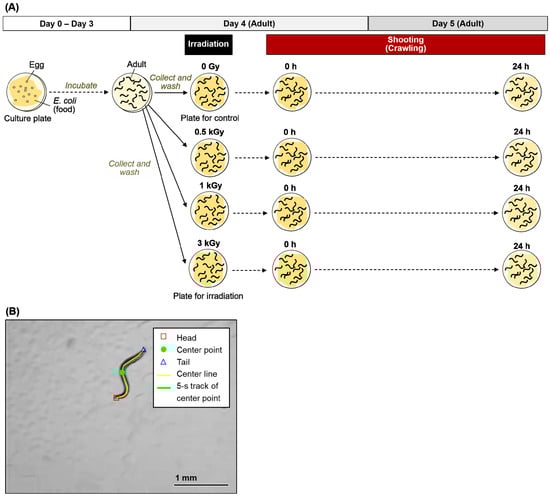 (A)

Day 0 – Day 3

Day 4 (Adult)

Day 5 (Adult)

Irradiation

Shooting (Crawling)

Egg

E. coli (food)

Culture plate

Incubate

Adult

Collect and wash

0 Gy

Plate for control

0 h

24 h

0.5 kGy

0 h

24 h

Collect and wash

1 kGy

0 h

24 h

3 kGy

0 h

24 h

Plate for irradiation

(B)

Head

Center point

Tail

Center line

5-s track of center point

1 mm