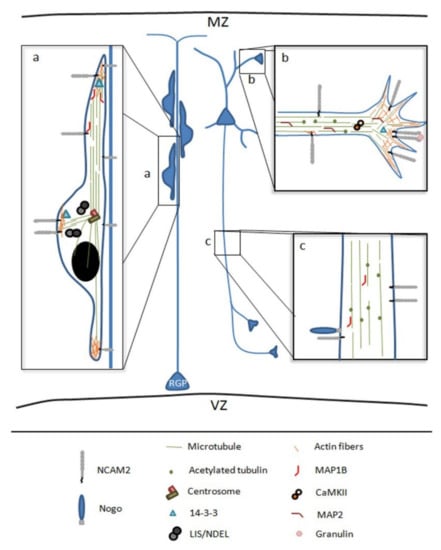 MZ

a

a

b

b

c

c

RGP

VZ

NCAM2

Nogo

Microtubule

Acetylated tubulin

Centrosome

14-3-3

LIS/NDEL

Actin fibers

MAP1B

CaMKII

MAP2

Granulin