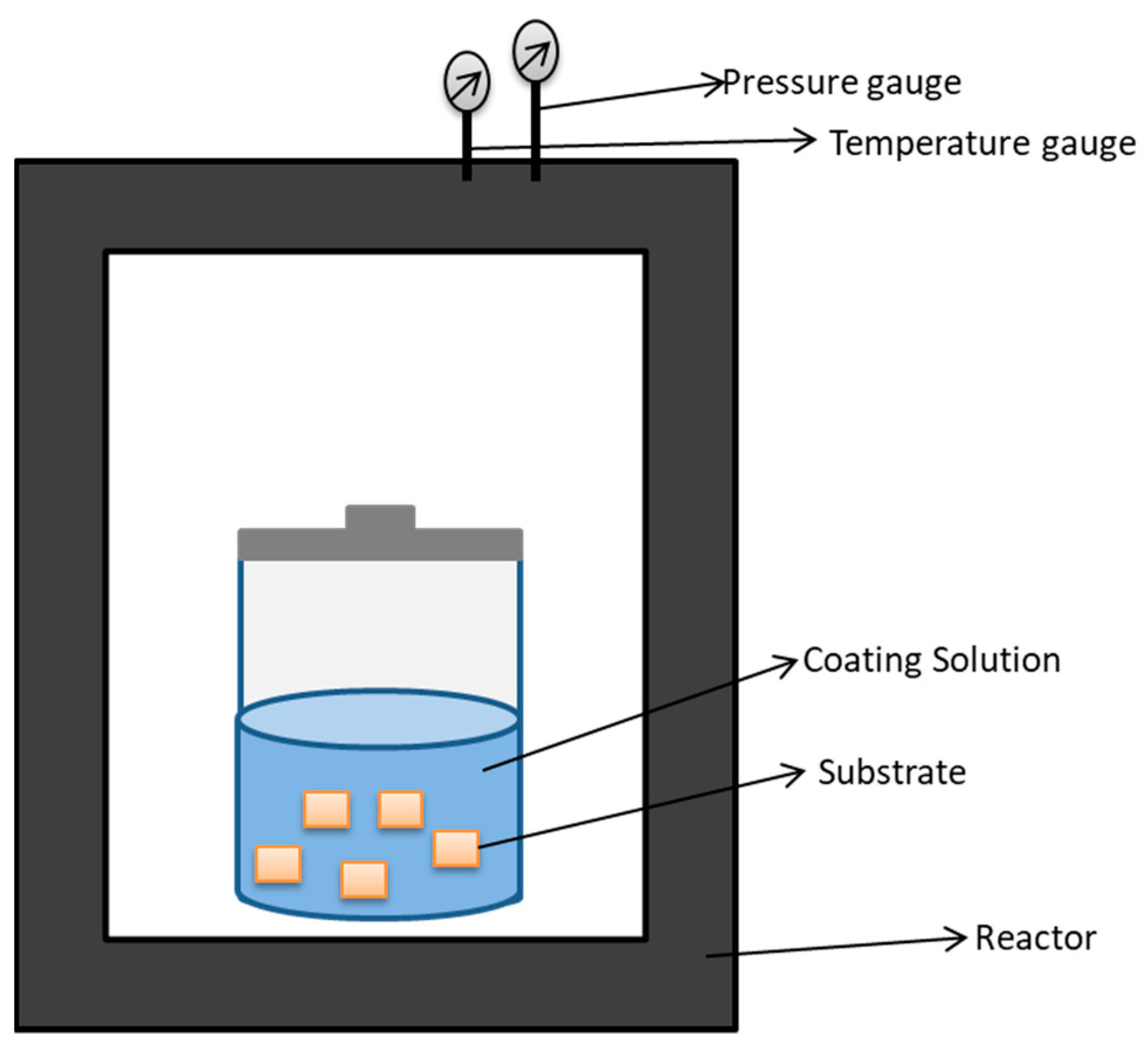 Pressure gauge

Temperature gauge

Coating Solution

Substrate

Reactor