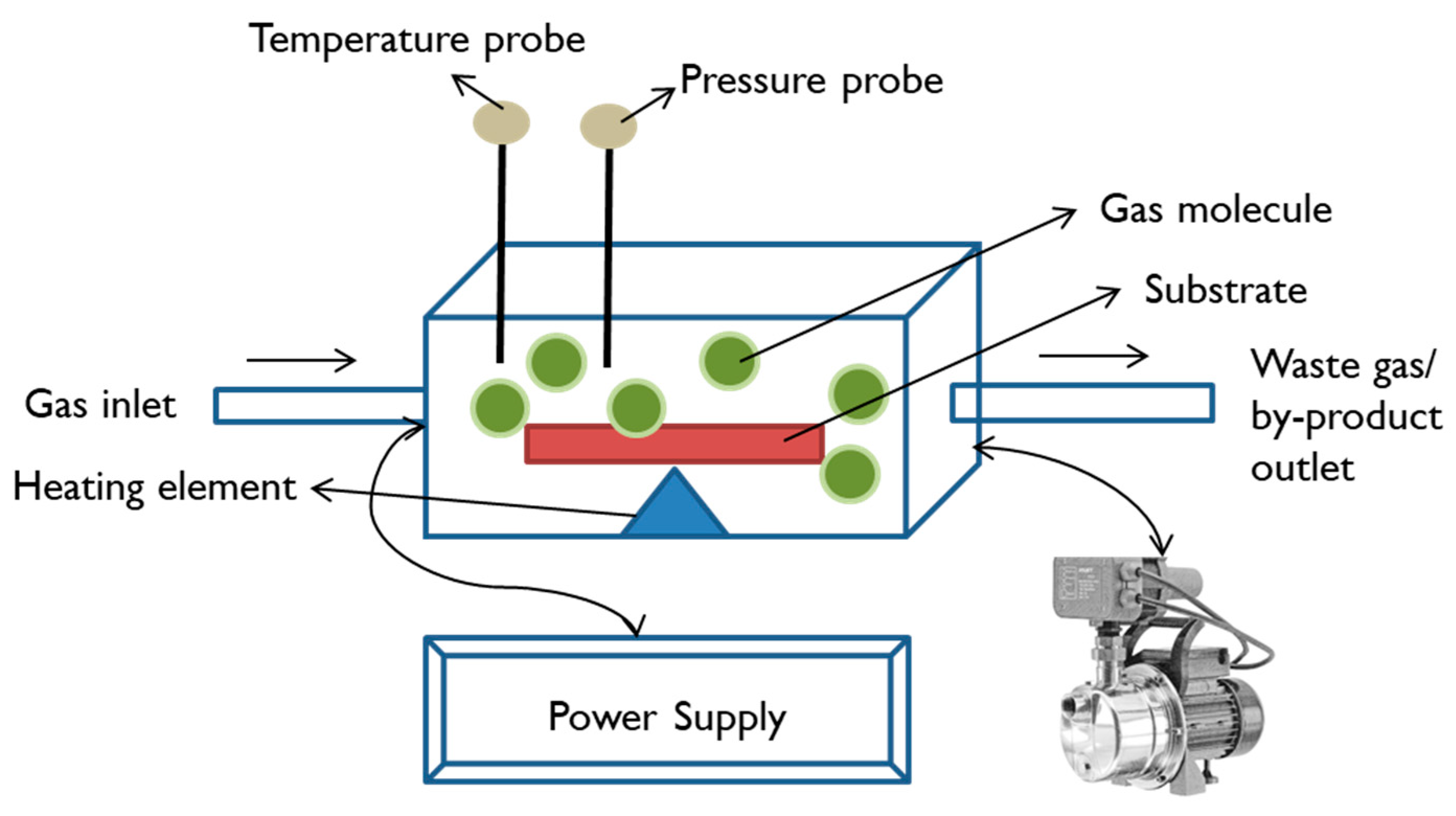 Temperature probe

Pressure probe

Gas molecule

Substrate

Gas inlet

Waste gas/ by-product outlet

Heating element

Power Supply