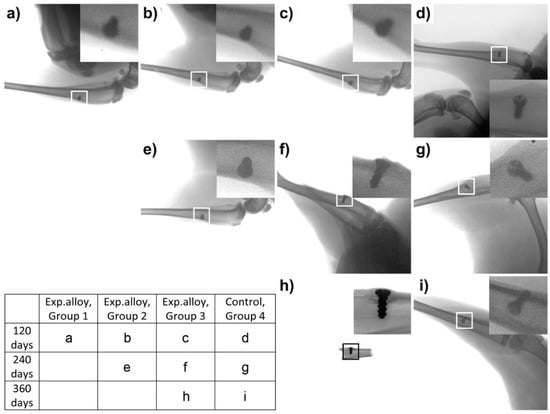 a)

b)

c)

d)

e)

f)

g)

h)

i)

|  | Exp.alloy, Group 1 | Exp.alloy, Group 2 | Exp.alloy, Group 3 | Control, Group 4 |
|---|---|---|---|---|
| 120 days | a | b | c | d |
| 240 days |  | e | f | g |
| 360 days |  |  | h | i |