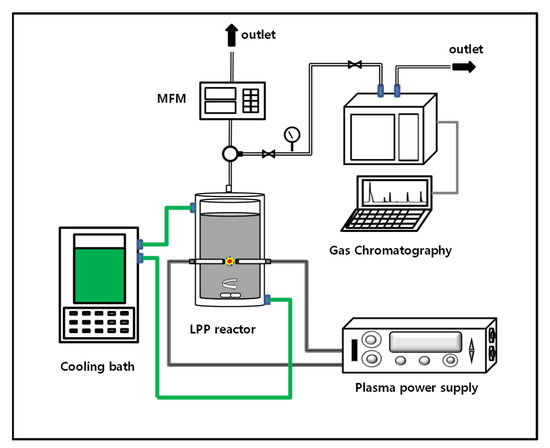 outlet

outlet

MFM

Gas Chromatography

LPP reactor

Cooling bath

Plasma power supply