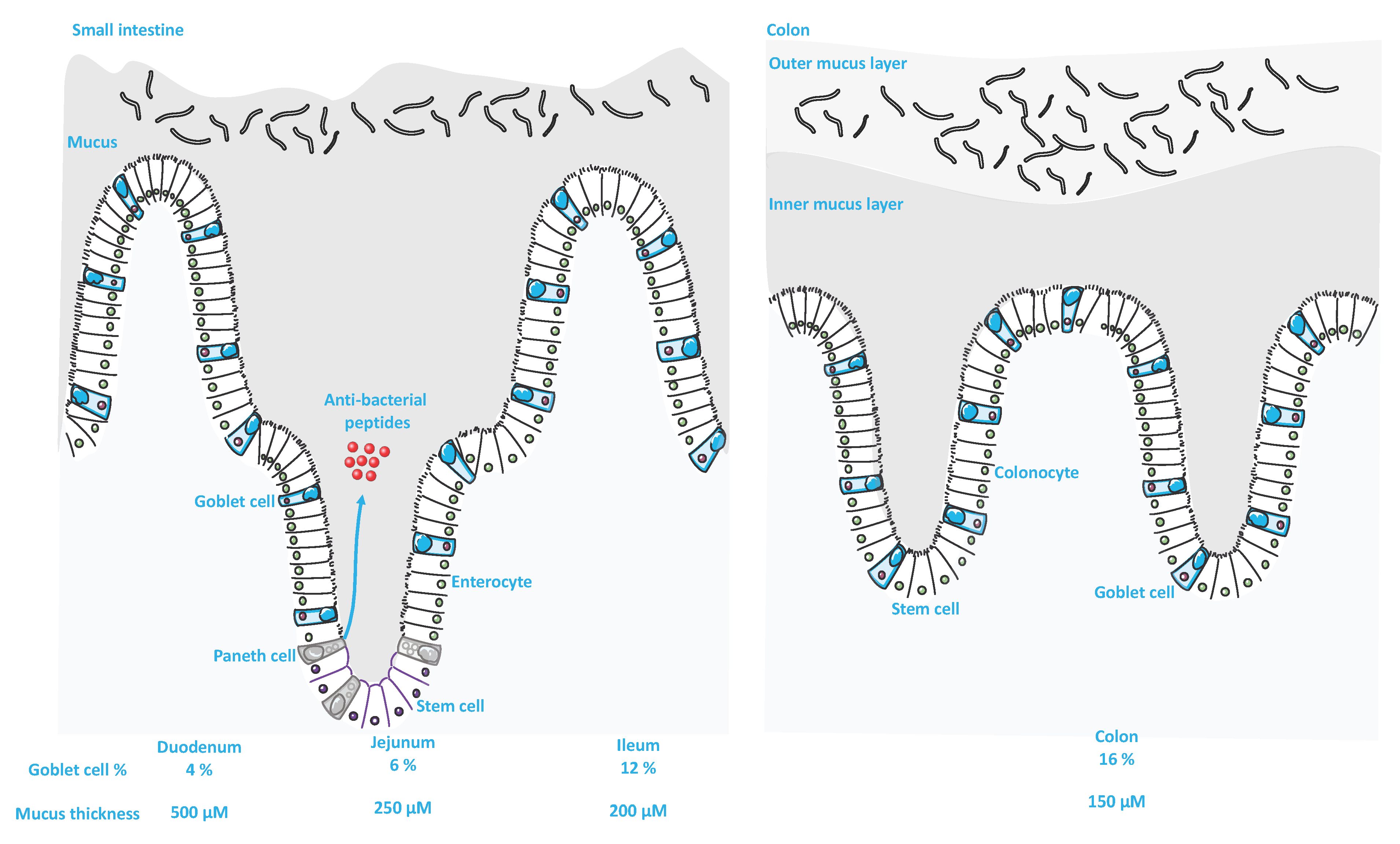 Small intestine

Mucus

Anti-bacterial peptides

Goblet cell

Enterocyte

Paneth cell

Stem cell

Colon

Outer mucus layer

Inner mucus layer

Colonocyte

Stem cell

Goblet cell

| | Duodenum | Jejunum | Ileum | Colon |
|---|---|---|---|---|
| Goblet cell % | 4 % | 6 % | 12 % | 16 % |
| Mucus thickness | 500 µM | 250 µM | 200 µM | 150 µM |