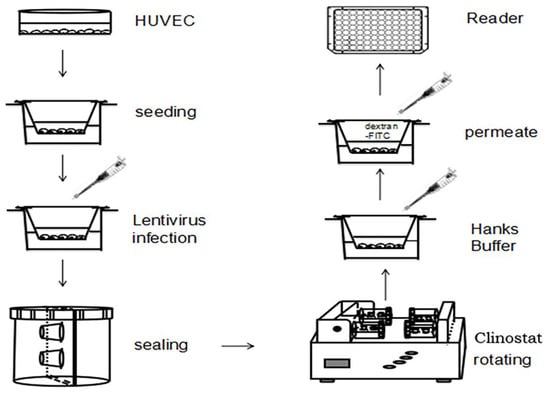 HUVEC

seeding

Lentivirus infection

sealing

Clinostat rotating

Hanks Buffer

dextran -FITC

permeate

Reader