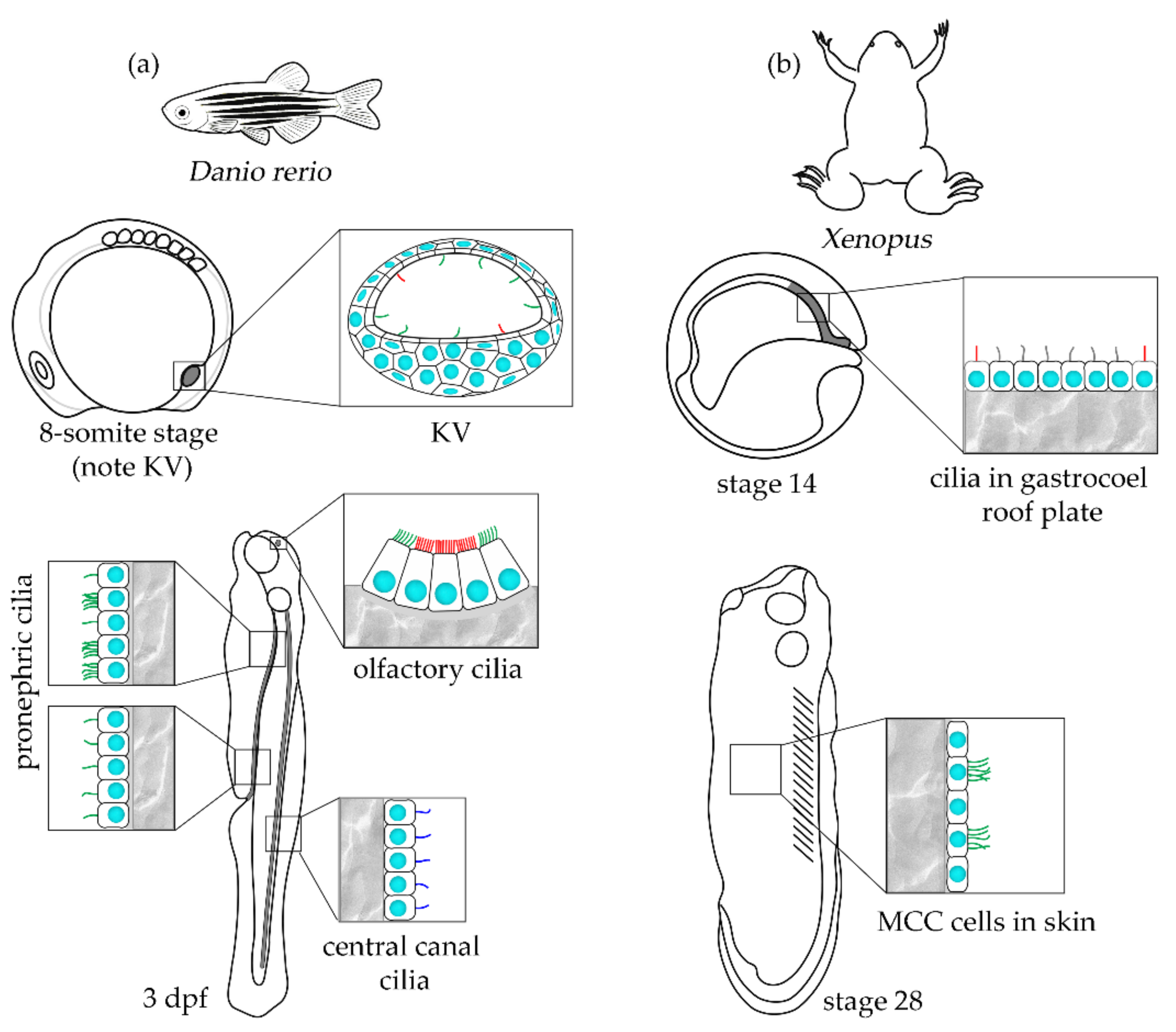 (a)

Danio rerio

8-somite stage (note KV)

KV

pronephric cilia

olfactory cilia

central canal cilia

3 dpf

(b)

Xenopus

stage 14

cilia in gastrocoel roof plate

MCC cells in skin

stage 28