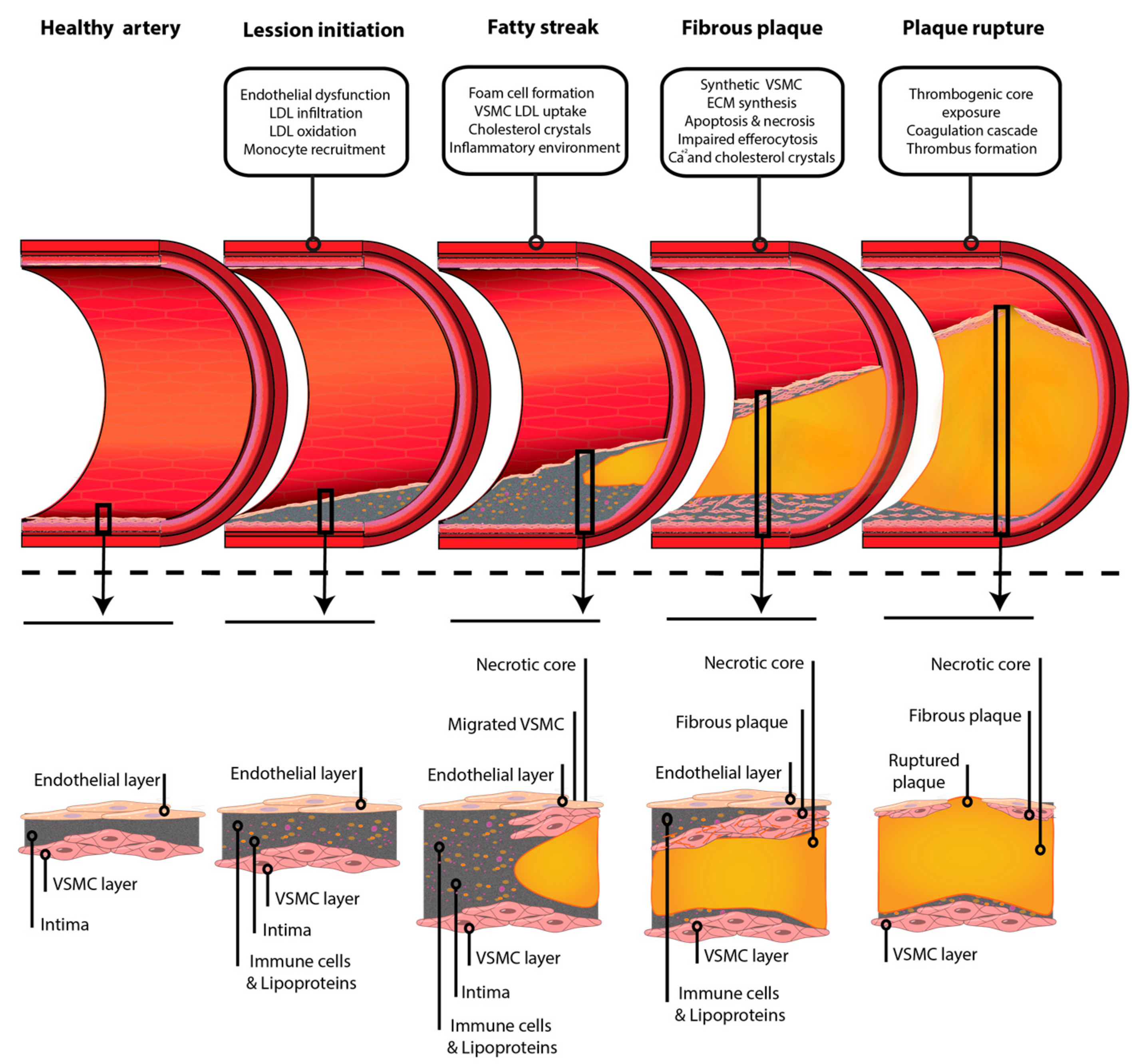 Healthy artery

Lession initiation

Fatty streak

Fibrous plaque

Plaque rupture

Endothelial dysfunction
LDL infiltration
LDL oxidation
Monocyte recruitment

Foam cell formation
VSMC LDL uptake
Cholesterol crystals
Inflammatory environment

Synthetic VSMC
ECM synthesis
Apoptosis & necrosis
Impaired efferocytosis
$Ca^{+2}$ and cholesterol crystals

Thrombogenic core exposure
Coagulation cascade
Thrombus formation

Endothelial layer
VSMC layer
Intima

Endothelial layer
VSMC layer
Intima
Immune cells & Lipoproteins

Necrotic core
Migrated VSMC
Endothelial layer
VSMC layer
Intima
Immune cells & Lipoproteins

Necrotic core
Fibrous plaque
Endothelial layer
VSMC layer
Immune cells & Lipoproteins

Necrotic core
Fibrous plaque
Ruptured plaque
VSMC layer