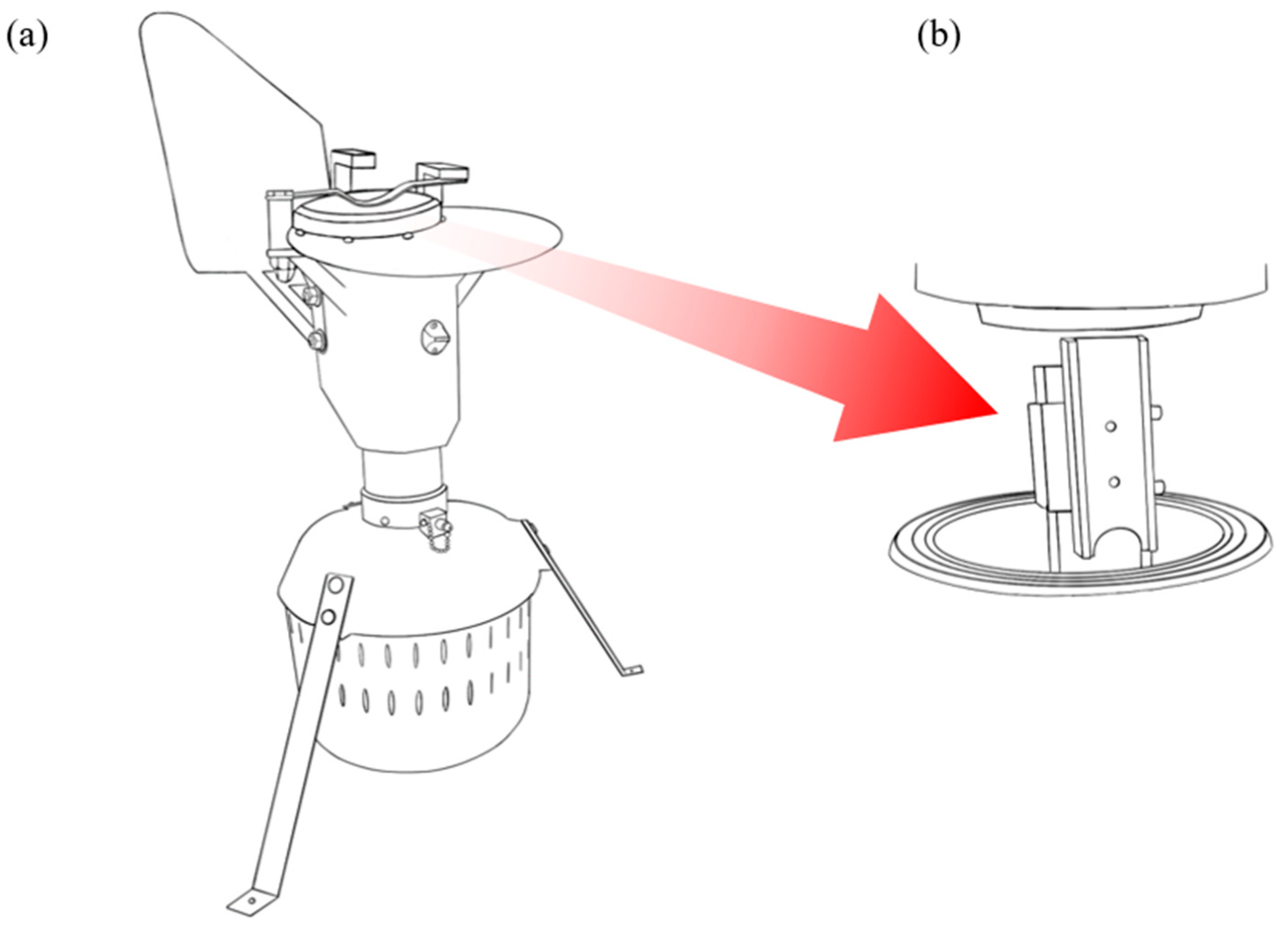 (a)

(b)