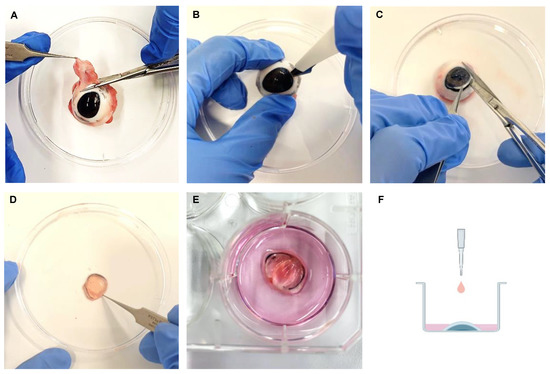 A
B
C
D
E
F