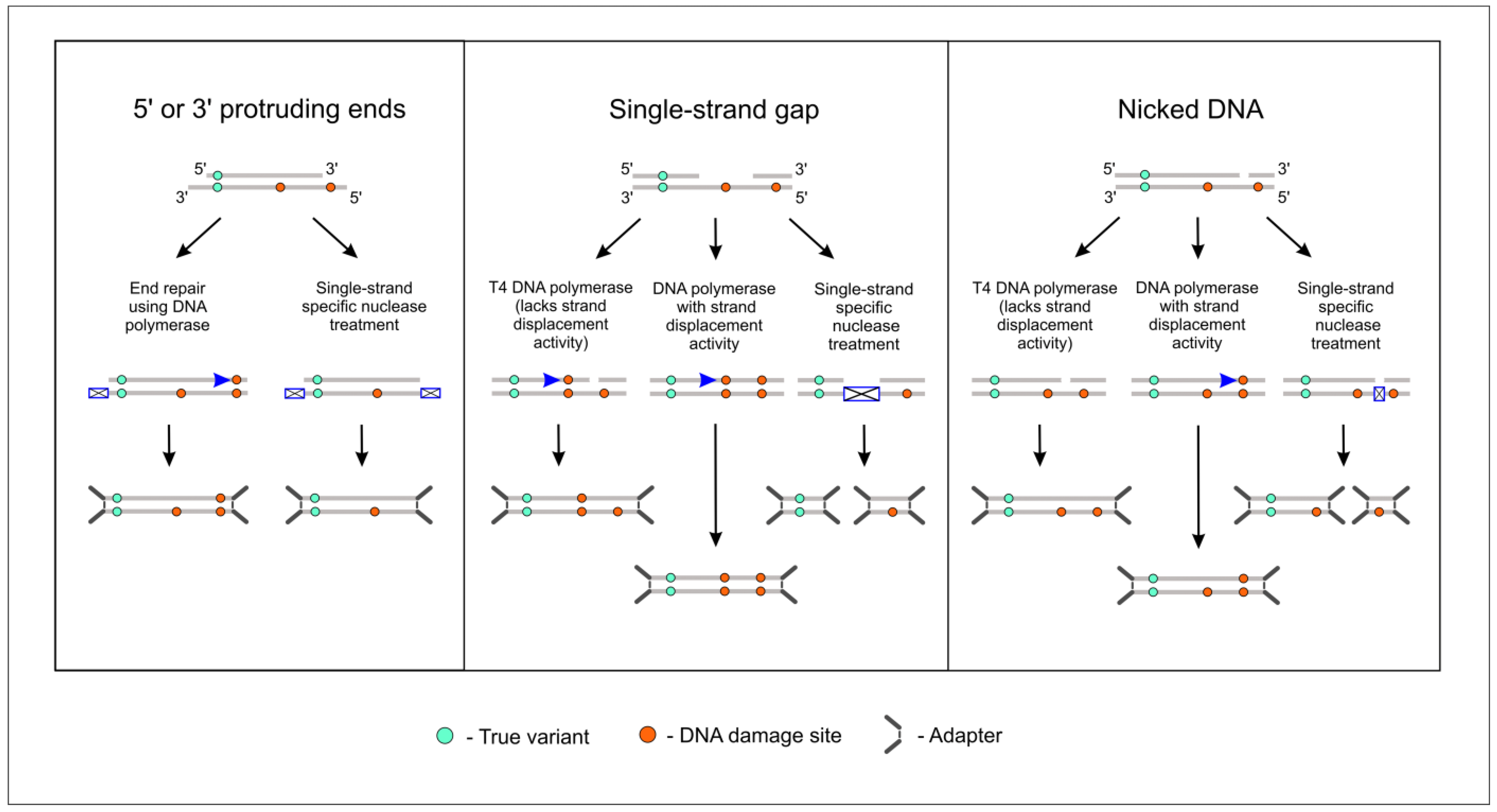 5' or 3' protruding ends

5' 3'
3' 5'

End repair using DNA polymerase

Single-strand specific nuclease treatment

Single-strand gap

5' 3'
3' 5'

T4 DNA polymerase (lacks strand displacement activity)

DNA polymerase with strand displacement activity

Single-strand specific nuclease treatment

Nicked DNA

5' 3'
3' 5'

T4 DNA polymerase (lacks strand displacement activity)

DNA polymerase with strand displacement activity

Single-strand specific nuclease treatment

- True variant
- DNA damage site
- Adapter