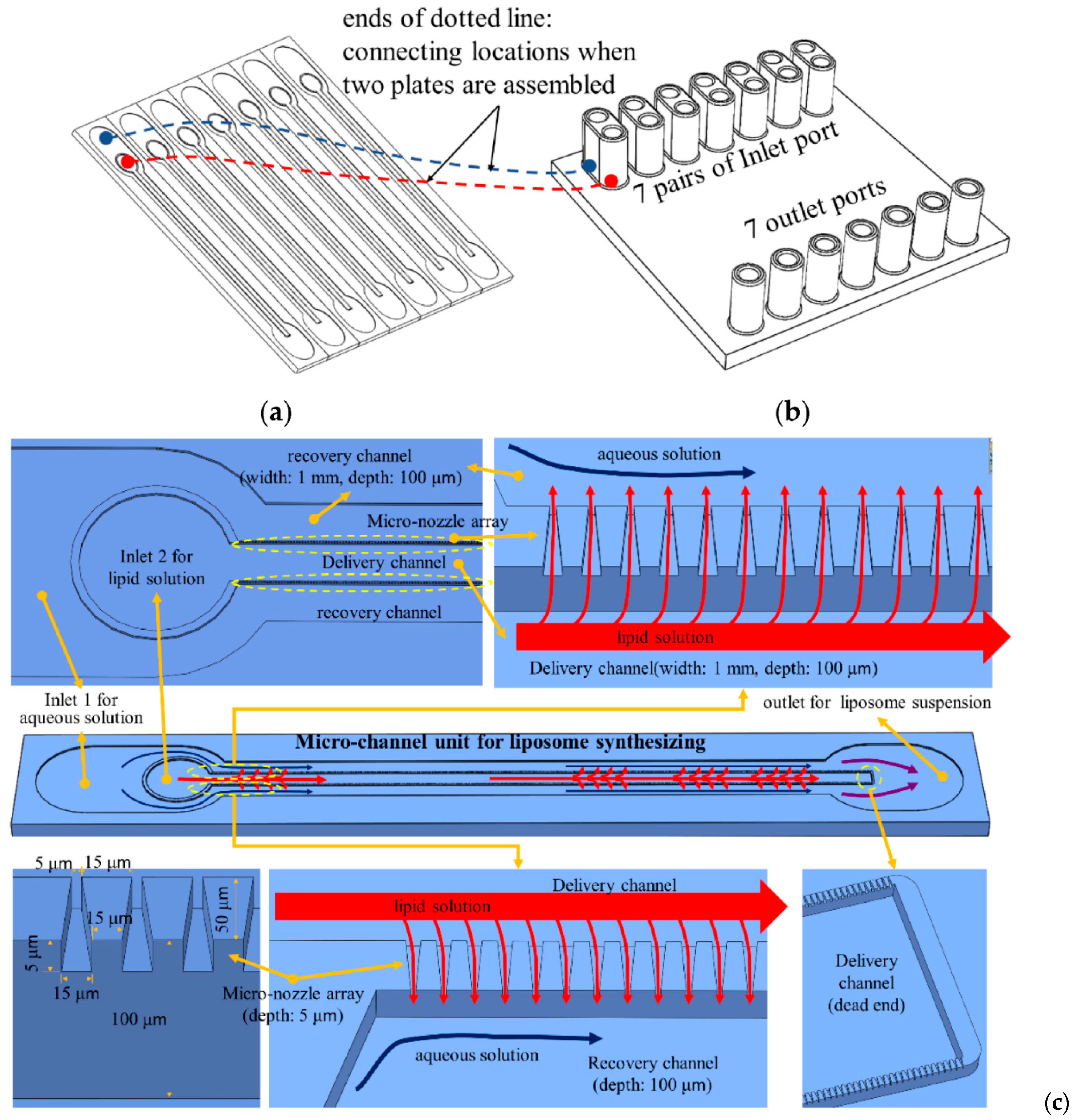 ends of dotted line:
connecting locations when
two plates are assembled

7 pairs of Inlet port

7 outlet ports

(a)

(b)

recovery channel
(width: 1 mm, depth: 100 μm)

Micro-nozzle array

Inlet 2 for
lipid solution

Delivery channel

recovery channel

aqueous solution

lipid solution

Delivery channel(width: 1 mm, depth: 100 μm)

Inlet 1 for
aqueous solution

outlet for liposome suspension

Micro-channel unit for liposome synthesizing

5 μm 15 μm

15 μm

50 μm

5 μm

15 μm

100 μm

Micro-nozzle array
(depth: 5 μm)

Delivery channel

lipid solution

aqueous solution

Recovery channel
(depth: 100 μm)

Delivery
channel
(dead end)

(c)