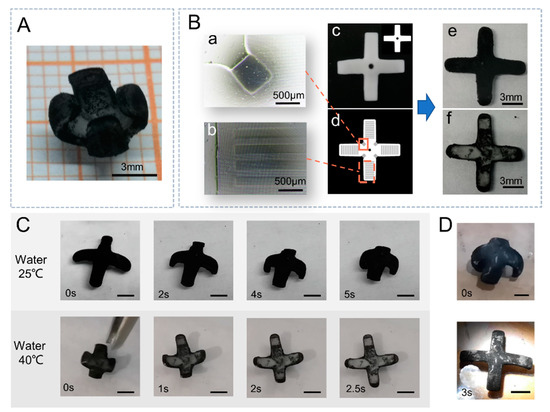 A

3mm

B

a

500μm

b

500μm

c

d

e

3mm

f

3mm

C

Water 25℃

0s

2s

4s

5s

Water 40℃

0s

1s

2s

2.5s

D

0s

3s