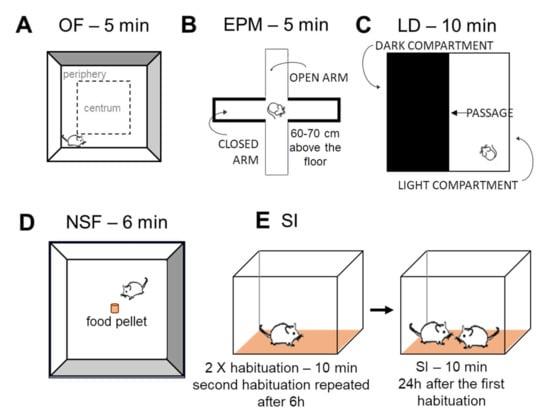 A OF – 5 min

periphery

centrum

B EPM – 5 min

OPEN ARM

CLOSED ARM

60-70 cm above the floor

C LD – 10 min

DARK COMPARTMENT

PASSAGE

LIGHT COMPARTMENT

D NSF – 6 min

food pellet

E SI

2 X habituation – 10 min second habituation repeated after 6h

SI – 10 min 24h after the first habituation