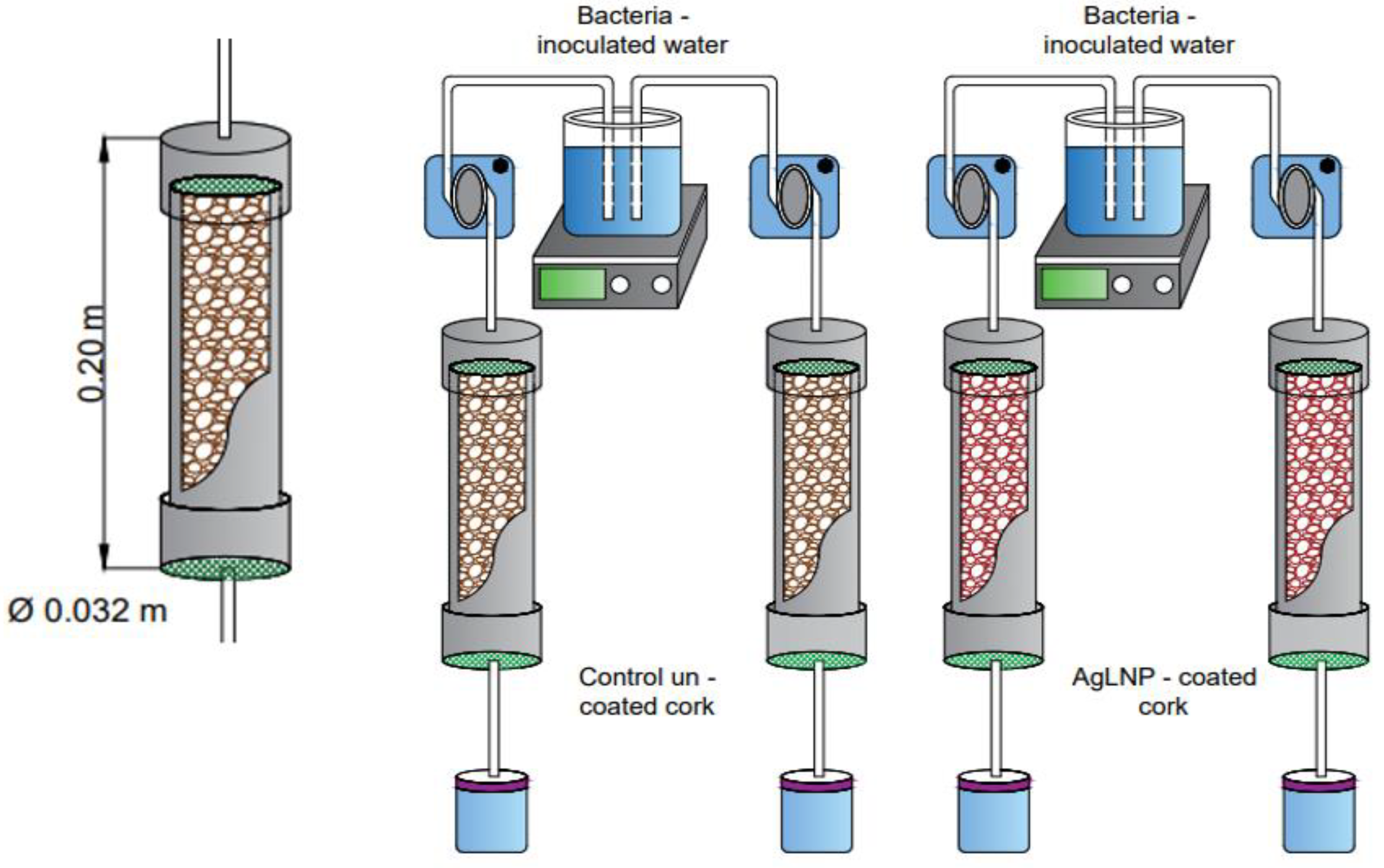 0.20 m

Ø 0.032 m

Bacteria - inoculated water

Control un - coated cork

Bacteria - inoculated water

AgLNP - coated cork