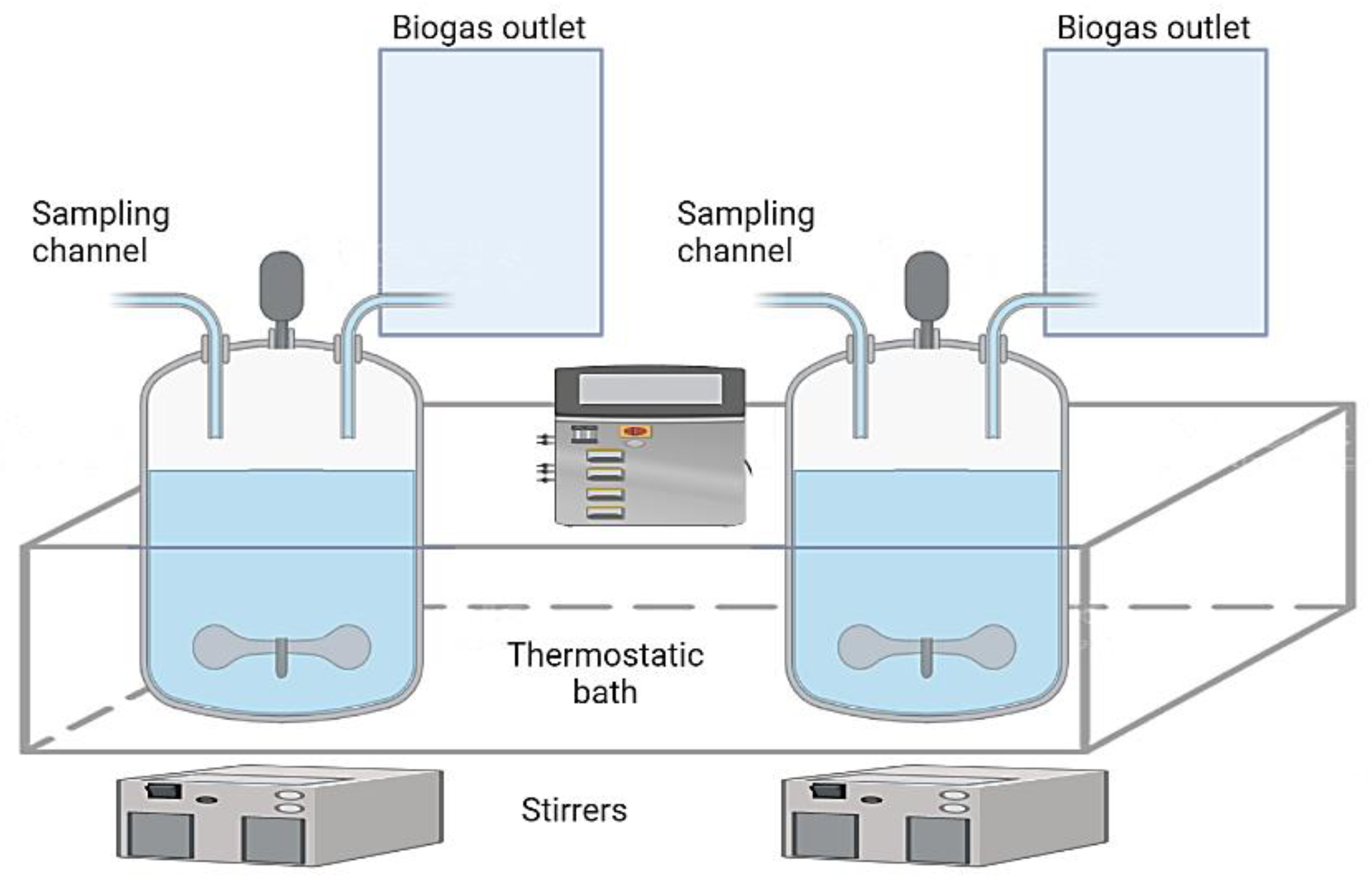 Biogas outlet

Biogas outlet

Sampling channel

Sampling channel

Thermostatic bath

Stirrers