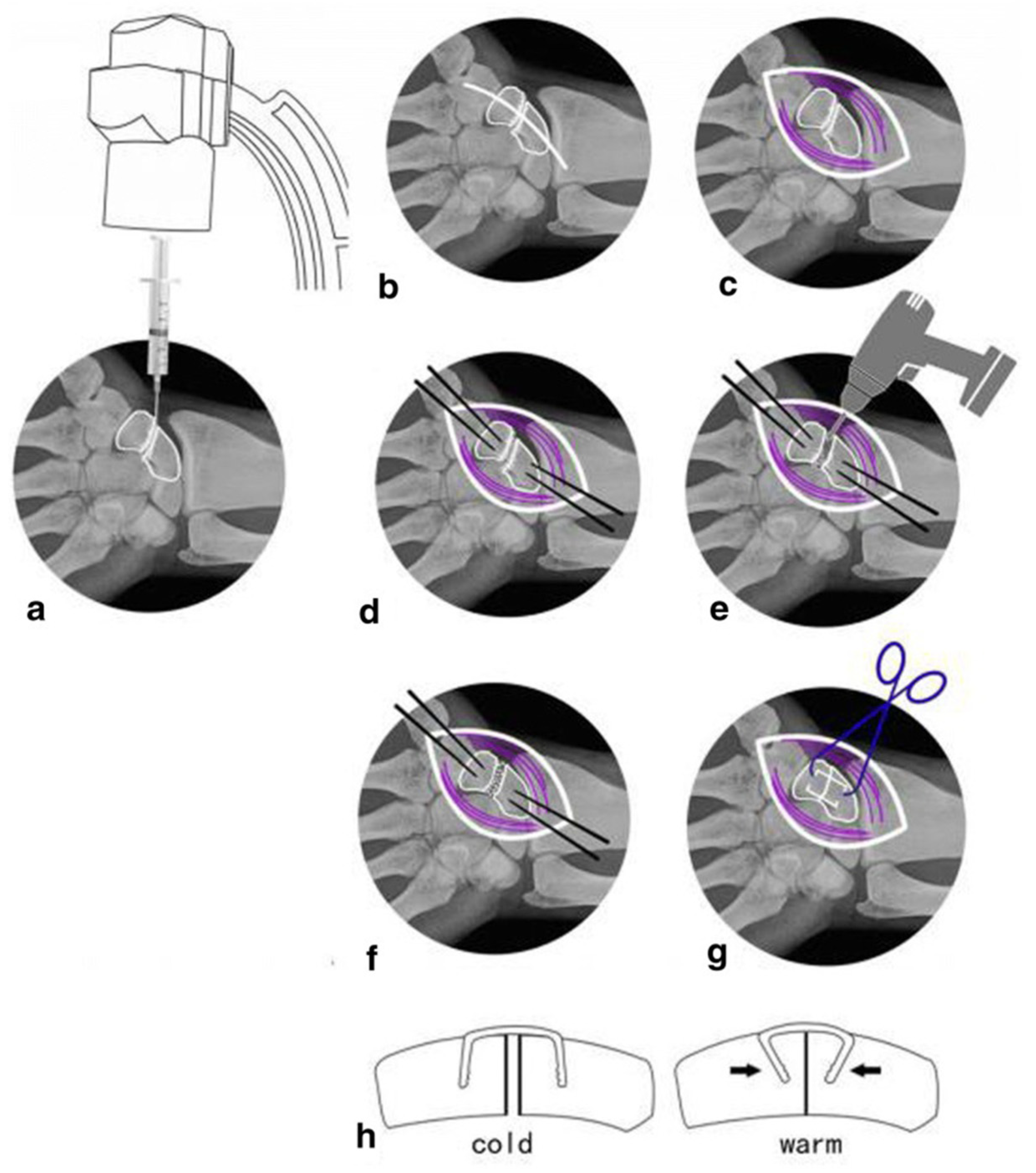 b

c

a

d

e

f

g

h

cold

warm