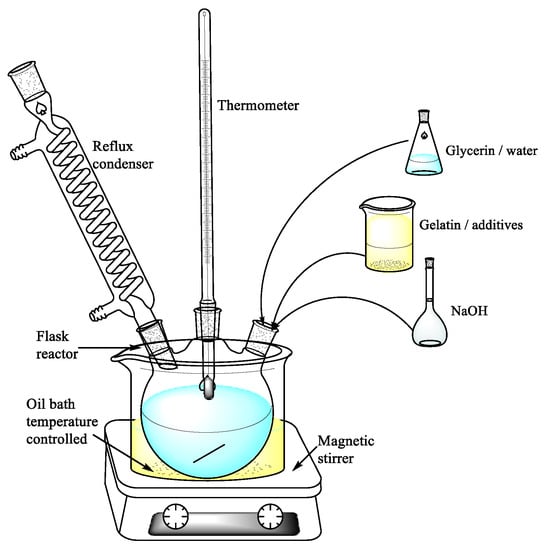 Thermometer

Reflux condenser

Glycerin / water

Gelatin / additives

NaOH

Flask reactor

Oil bath temperature controlled

Magnetic stirrer