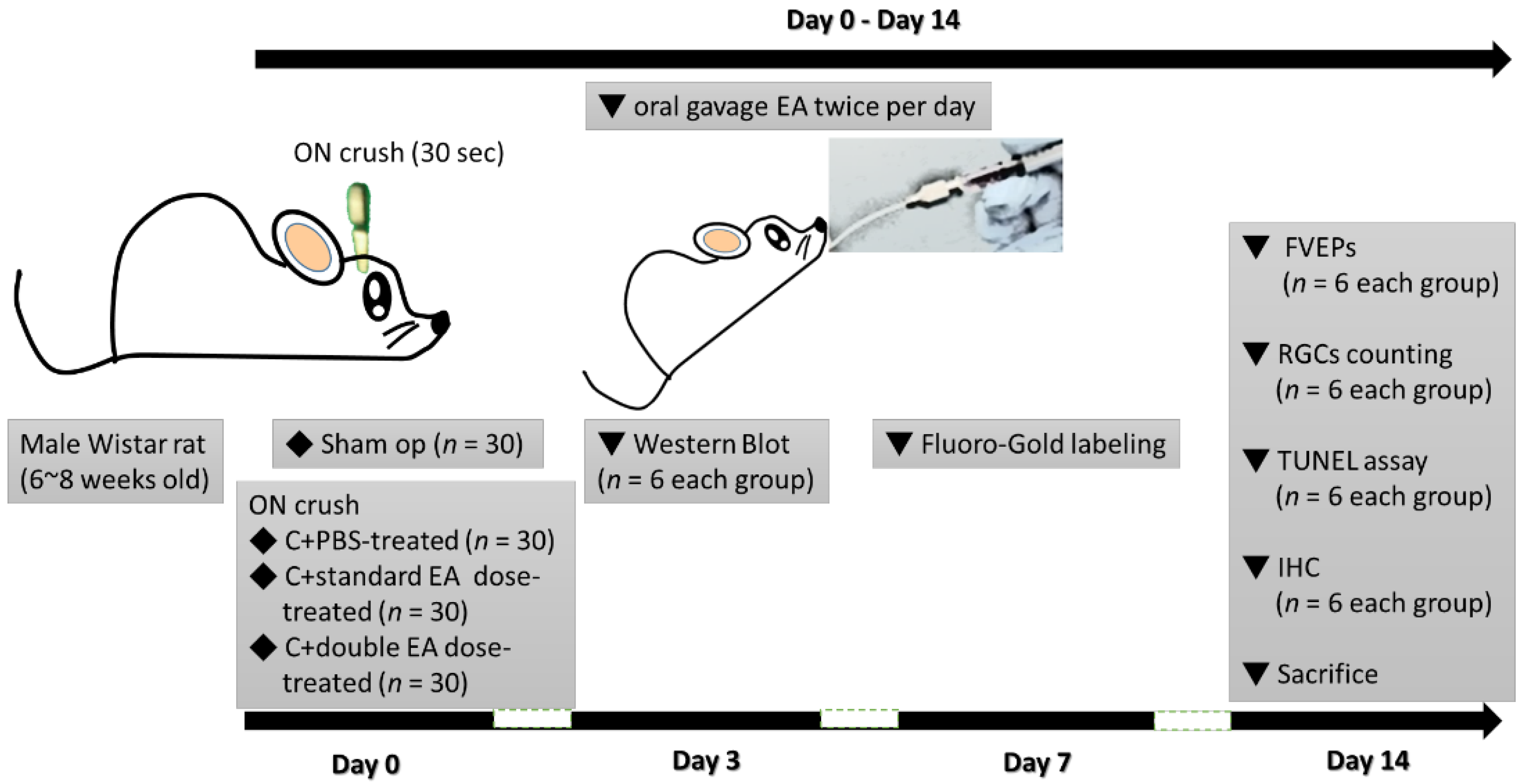 Day 0 - Day 14

▼ oral gavage EA twice per day

ON crush (30 sec)

Male Wistar rat (6~8 weeks old)

◆ Sham op ($n$ = 30)

ON crush
◆ C+PBS-treated ($n$ = 30)
◆ C+standard EA dose-treated ($n$ = 30)
◆ C+double EA dose-treated ($n$ = 30)

▼ Western Blot ($n$ = 6 each group)

▼ Fluoro-Gold labeling

▼ FVEPs ($n$ = 6 each group)

▼ RGCs counting ($n$ = 6 each group)

▼ TUNEL assay ($n$ = 6 each group)

▼ IHC ($n$ = 6 each group)

▼ Sacrifice

Day 0

Day 3

Day 7

Day 14