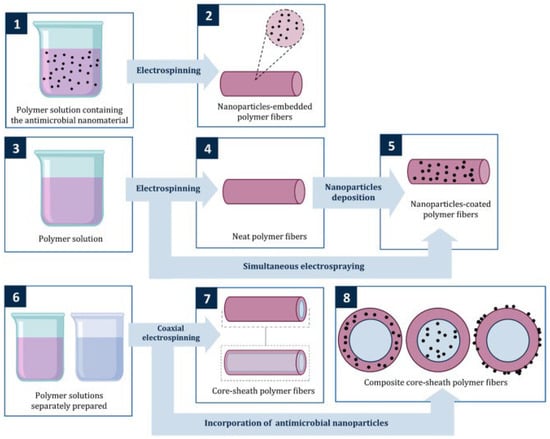 1

Polymer solution containing the antimicrobial nanomaterial

Electrospinning

2

Nanoparticles-embedded polymer fibers

3

Polymer solution

Electrospinning

4

Neat polymer fibers

Nanoparticles deposition

5

Nanoparticles-coated polymer fibers

Simultaneous electrospraying

6

Polymer solutions separately prepared

Coaxial electrospinning

7

Core-sheath polymer fibers

8

Composite core-sheath polymer fibers

Incorporation of antimicrobial nanoparticles