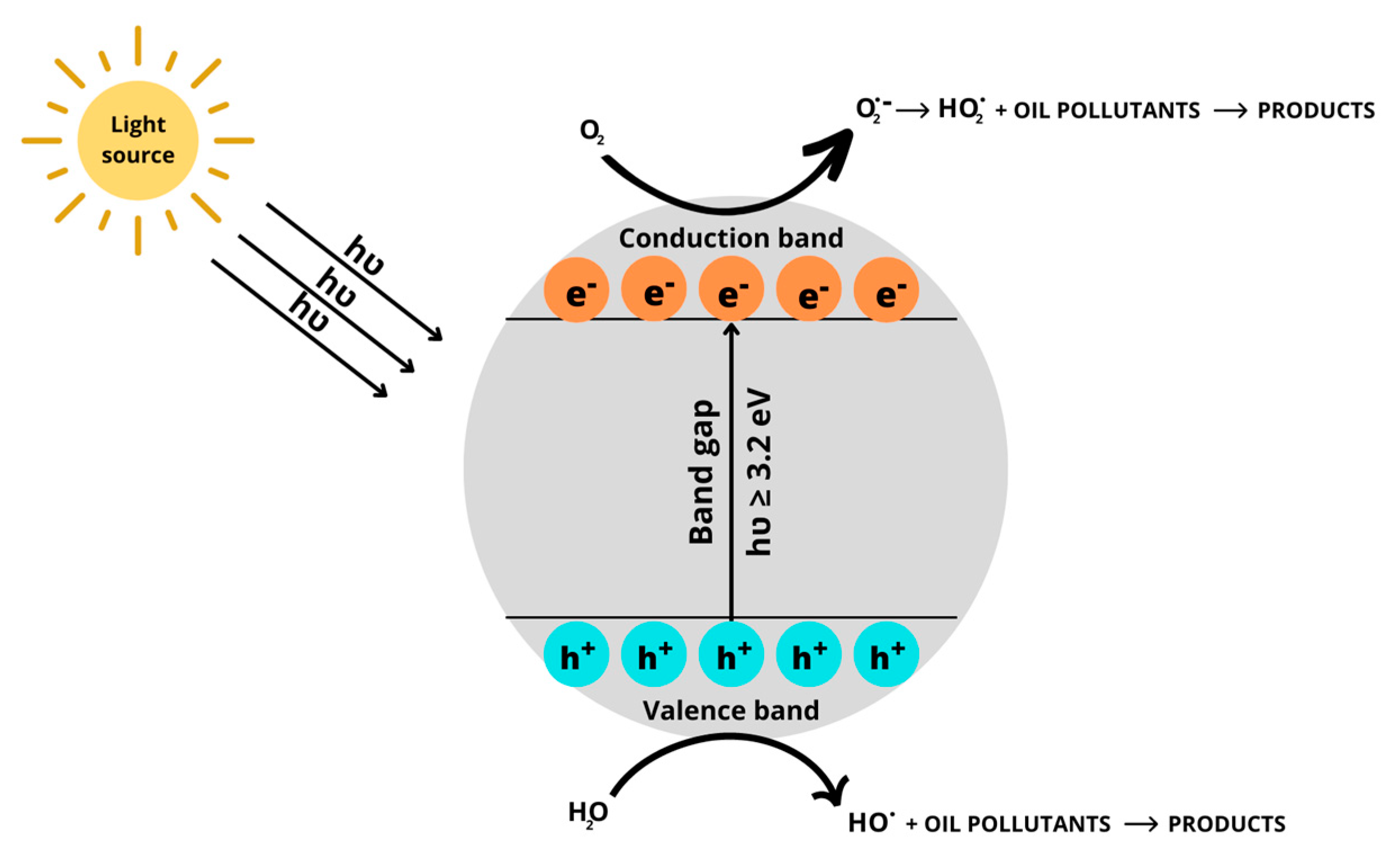 Light source

hυ
hυ
hυ

$O_2$

$O_2^{\cdot -} \longrightarrow HO_2^{\cdot}$ + OIL POLLUTANTS $\longrightarrow$ PRODUCTS

Conduction band

$e^-$ $e^-$ $e^-$ $e^-$ $e^-$

Band gap

hυ ≥ 3.2 eV

$h^+$ $h^+$ $h^+$ $h^+$ $h^+$

Valence band

$H_2O$

$HO^{\cdot}$ + OIL POLLUTANTS $\longrightarrow$ PRODUCTS