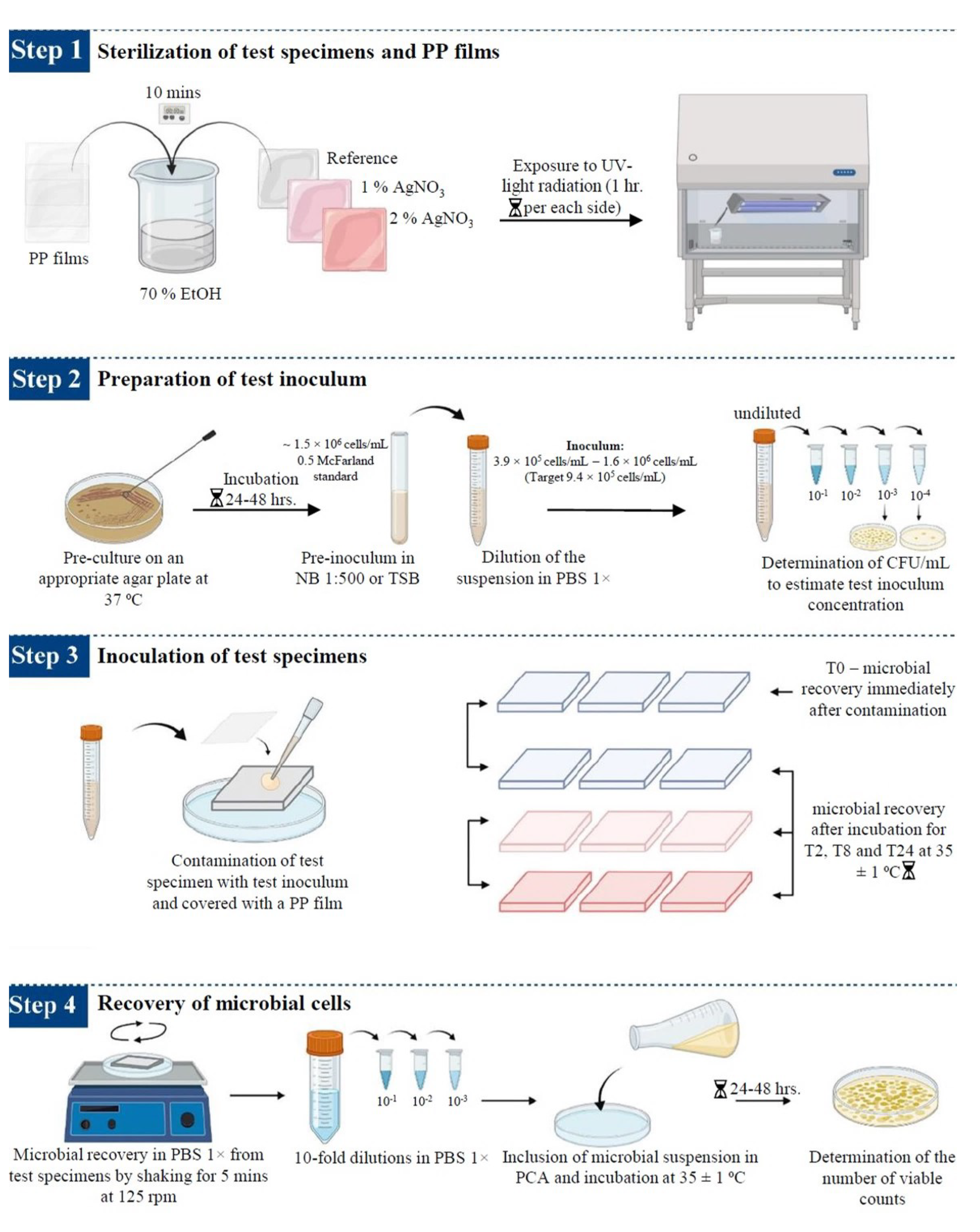 Step 1 Sterilization of test specimens and PP films

10 mins

PP films

70 % EtOH

Reference

1 % $AgNO_3$

2 % $AgNO_3$

Exposure to UV-light radiation (1 hr. per each side)

Step 2 Preparation of test inoculum

Pre-culture on an appropriate agar plate at 37 °C

Incubation 24-48 hrs.

~ $1.5 \times 10^6$ cells/mL 0.5 McFarland standard

Pre-inoculum in NB 1:500 or TSB

Inoculum: $3.9 \times 10^5$ cells/mL – $1.6 \times 10^6$ cells/mL (Target $9.4 \times 10^5$ cells/mL)

Dilution of the suspension in PBS 1×

undiluted

$10^{-1}$ $10^{-2}$ $10^{-3}$ $10^{-4}$

Determination of CFU/mL to estimate test inoculum concentration

Step 3 Inoculation of test specimens

Contamination of test specimen with test inoculum and covered with a PP film

T0 – microbial recovery immediately after contamination

microbial recovery after incubation for T2, T8 and T24 at 35 ± 1 °C

Step 4 Recovery of microbial cells

Microbial recovery in PBS 1× from test specimens by shaking for 5 mins at 125 rpm

$10^{-1}$ $10^{-2}$ $10^{-3}$

10-fold dilutions in PBS 1×

Inclusion of microbial suspension in PCA and incubation at 35 ± 1 °C

24-48 hrs.

Determination of the number of viable counts