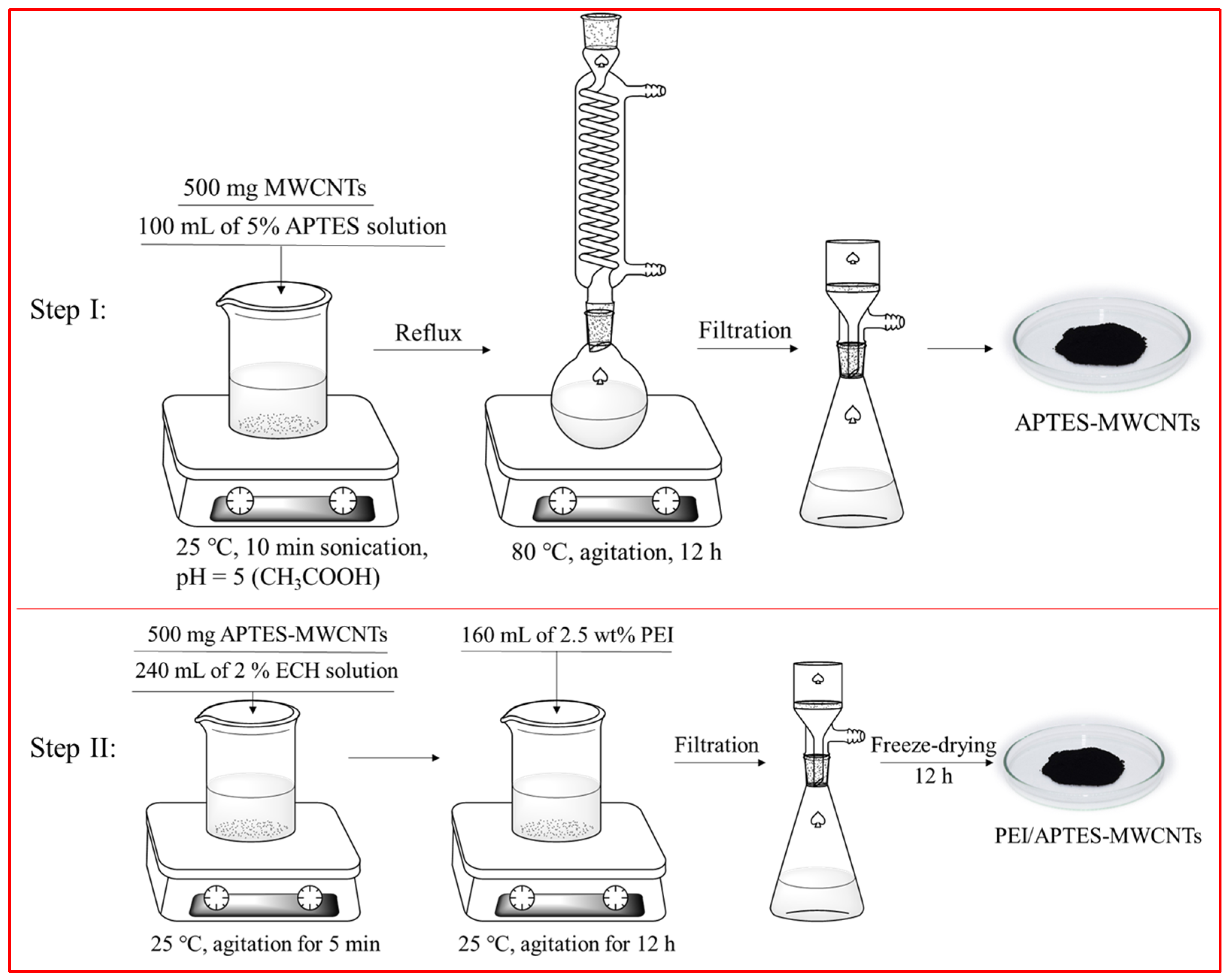 Step I:

500 mg MWCNTs

100 mL of 5% APTES solution

25 °C, 10 min sonication, pH = 5 ($CH_3COOH$)

Reflux

80 °C, agitation, 12 h

Filtration

APTES-MWCNTs

Step II:

500 mg APTES-MWCNTs

240 mL of 2 % ECH solution

25 °C, agitation for 5 min

160 mL of 2.5 wt% PEI

25 °C, agitation for 12 h

Filtration

Freeze-drying 12 h

PEI/APTES-MWCNTs