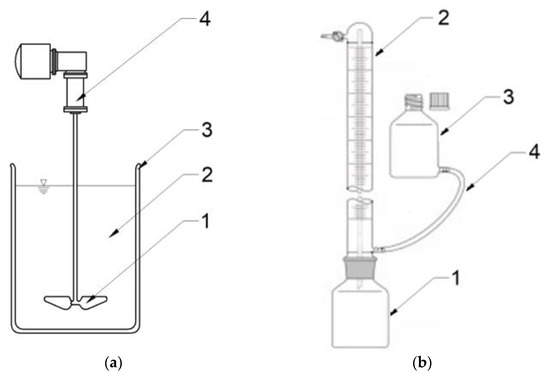 4

3

2

1

(a)

2

3

4

1

(b)