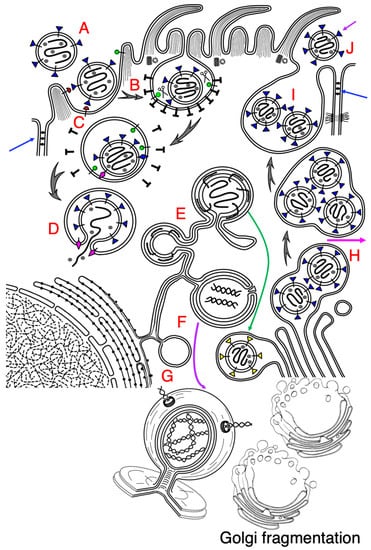 A
B
C
D
E
F
G
H
I
J
Golgi fragmentation