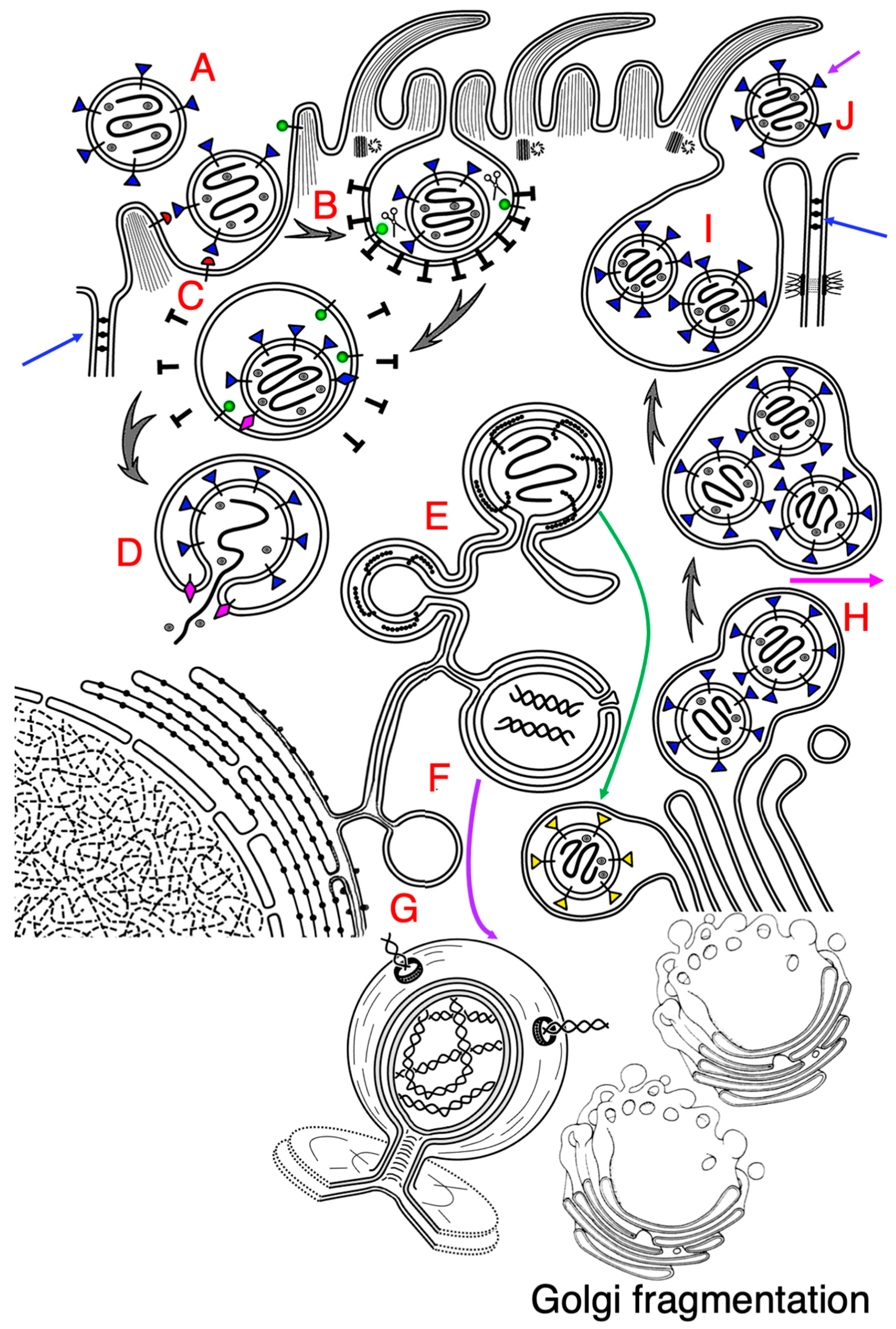 A

J

B

I

C

D

E

H

F

G

Golgi fragmentation