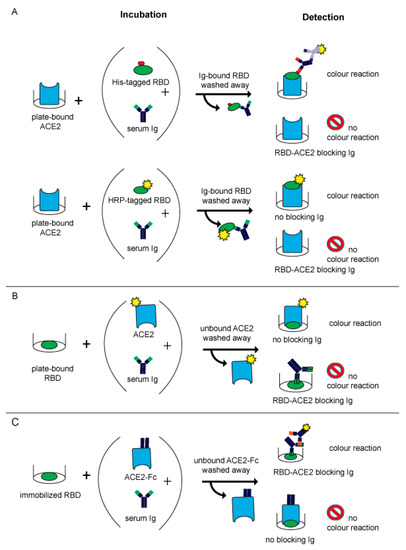 A

Incubation

Detection

plate-bound ACE2

+

His-tagged RBD

+

serum Ig

Ig-bound RBD washed away

colour reaction

no colour reaction

RBD-ACE2 blocking Ig

plate-bound ACE2

+

HRP-tagged RBD

+

serum Ig

Ig-bound RBD washed away

colour reaction

no blocking Ig

no colour reaction

RBD-ACE2 blocking Ig

B

plate-bound RBD

+

ACE2

+

serum Ig

unbound ACE2 washed away

colour reaction

no blocking Ig

no colour reaction

RBD-ACE2 blocking Ig

C

immobilized RBD

+

ACE2-Fc

+

serum Ig

unbound ACE2-Fc washed away

colour reaction

RBD-ACE2 blocking Ig

no colour reaction

no blocking Ig