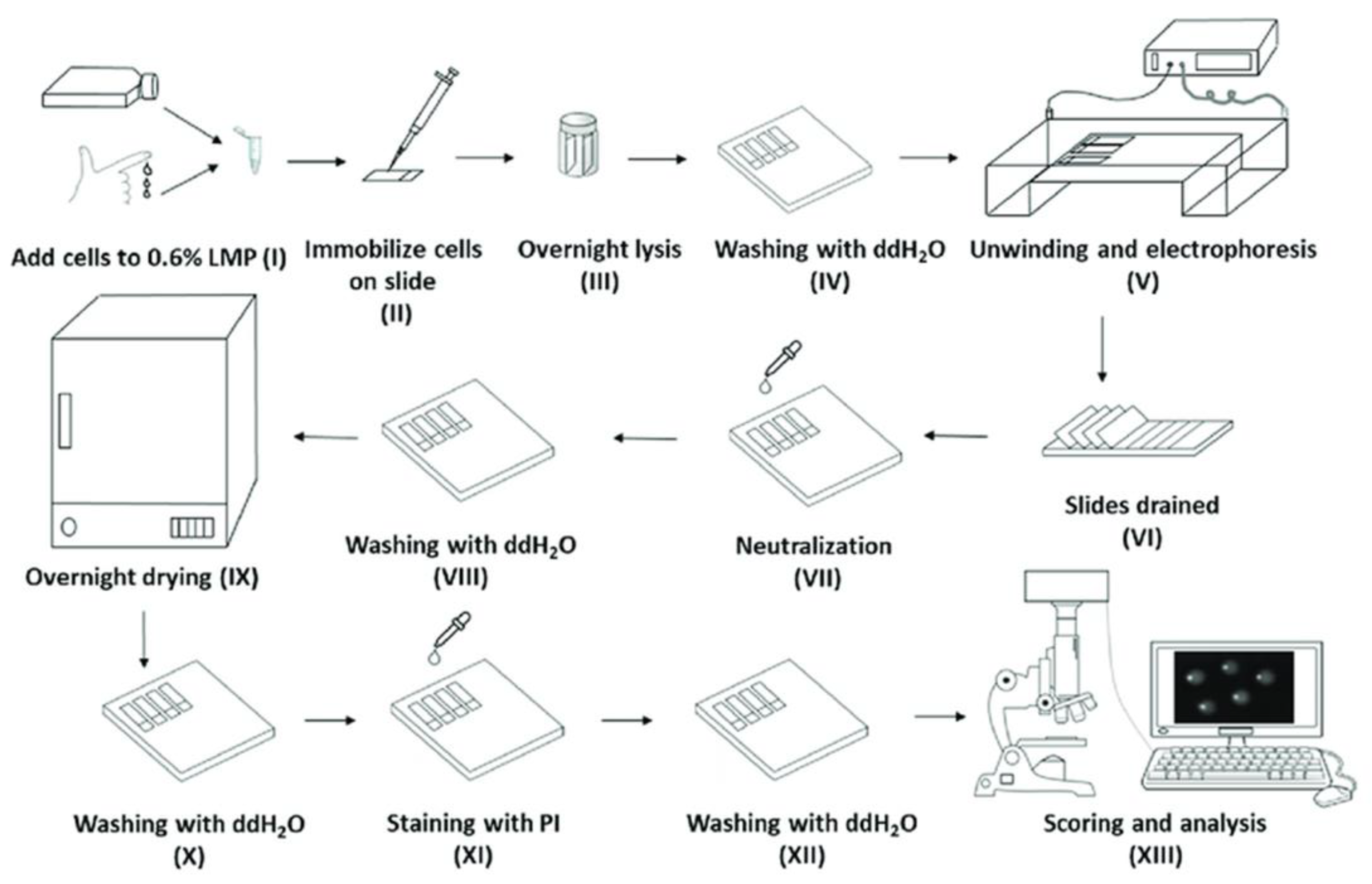 Add cells to 0.6% LMP (I)

Immobilize cells on slide (II)

Overnight lysis (III)

Washing with $ddH_2O$ (IV)

Unwinding and electrophoresis (V)

Slides drained (VI)

Neutralization (VII)

Washing with $ddH_2O$ (VIII)

Overnight drying (IX)

Washing with $ddH_2O$ (X)

Staining with PI (XI)

Washing with $ddH_2O$ (XII)

Scoring and analysis (XIII)