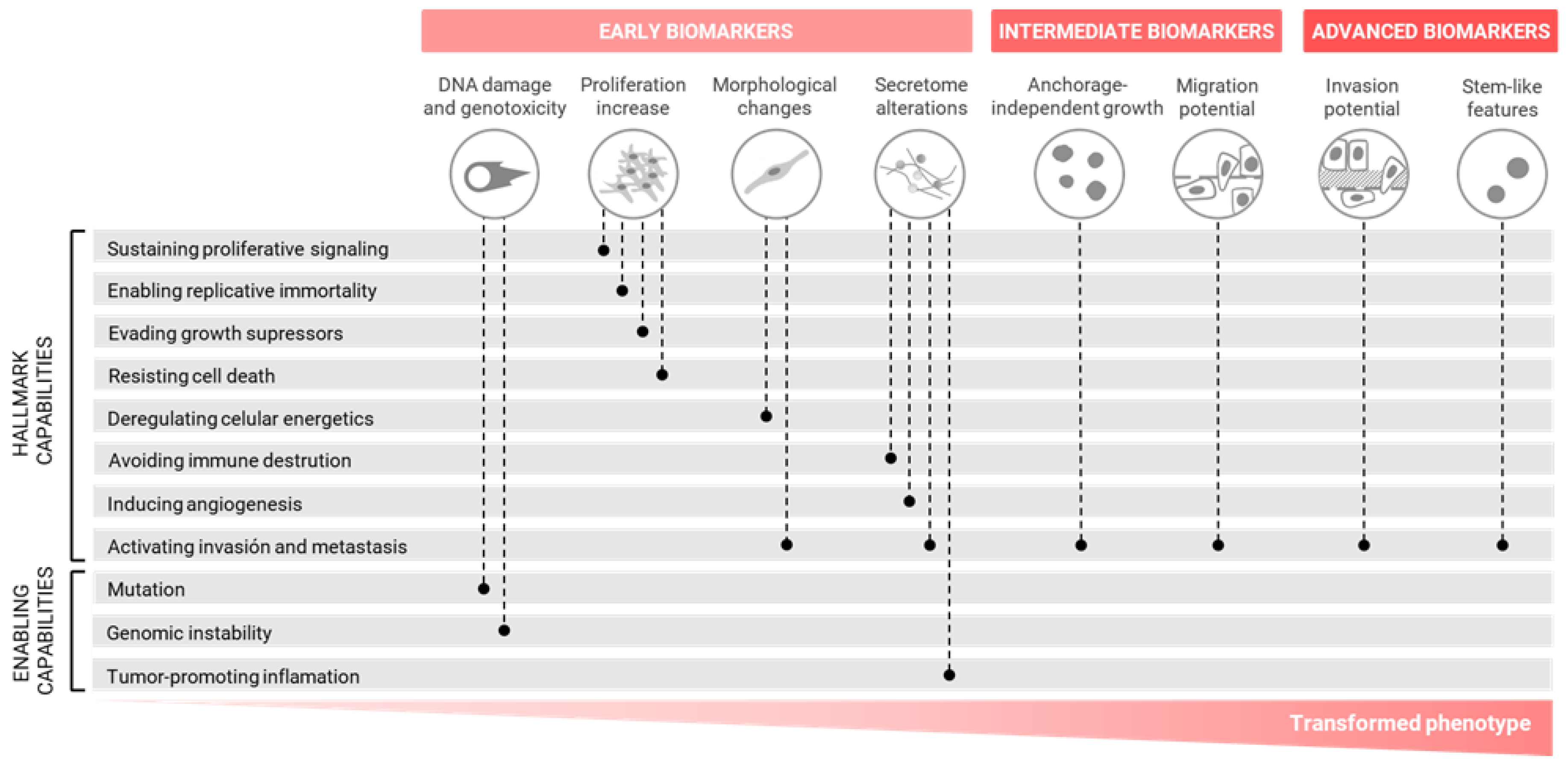 EARLY BIOMARKERS

INTERMEDIATE BIOMARKERS

ADVANCED BIOMARKERS

DNA damage and genotoxicity

Proliferation increase

Morphological changes

Secretome alterations

Anchorage-independent growth

Migration potential

Invasion potential

Stem-like features

HALLMARK CAPABILITIES

Sustaining proliferative signaling

Enabling replicative immortality

Evading growth supressors

Resisting cell death

Deregulating celular energetics

Avoiding immune destrution

Inducing angiogenesis

Activating invasión and metastasis

ENABLING CAPABILITIES

Mutation

Genomic instability

Tumor-promoting inflamation

Transformed phenotype