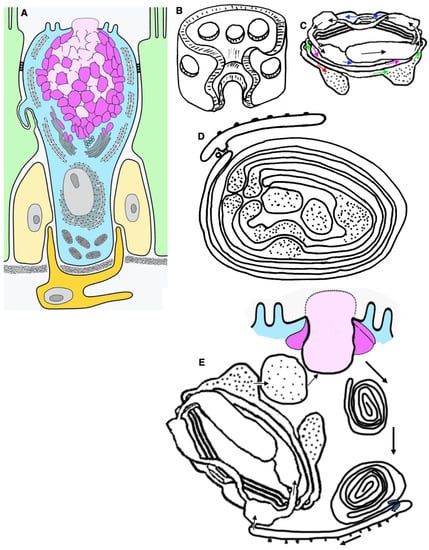 A
B
C
D
E