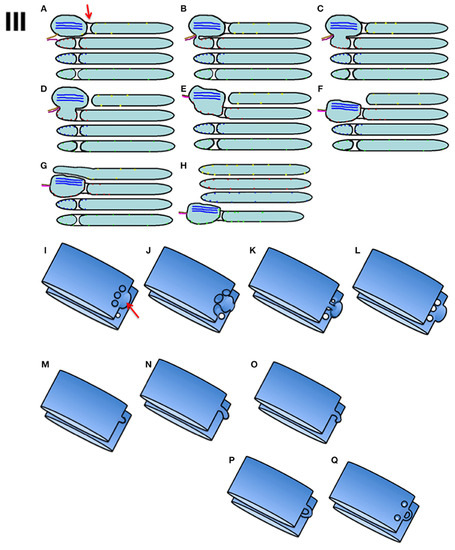 III

A

B

C

D

E

F

G

H

I

J

K

L

M

N

O

P

Q