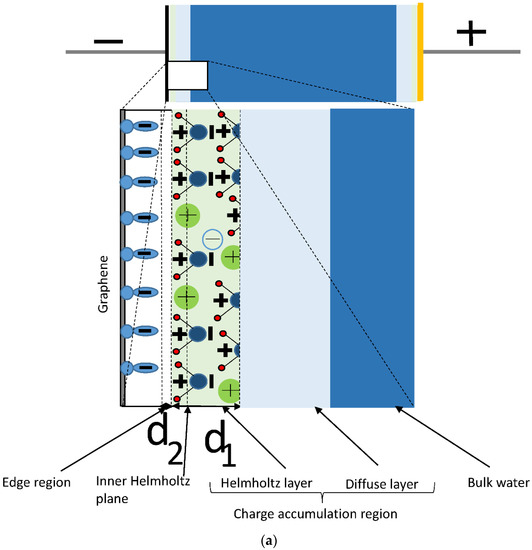 −

+

Graphene

$d_2$

$d_1$

Edge region

Inner Helmholtz plane

Helmholtz layer

Diffuse layer

Bulk water

Charge accumulation region

(a)