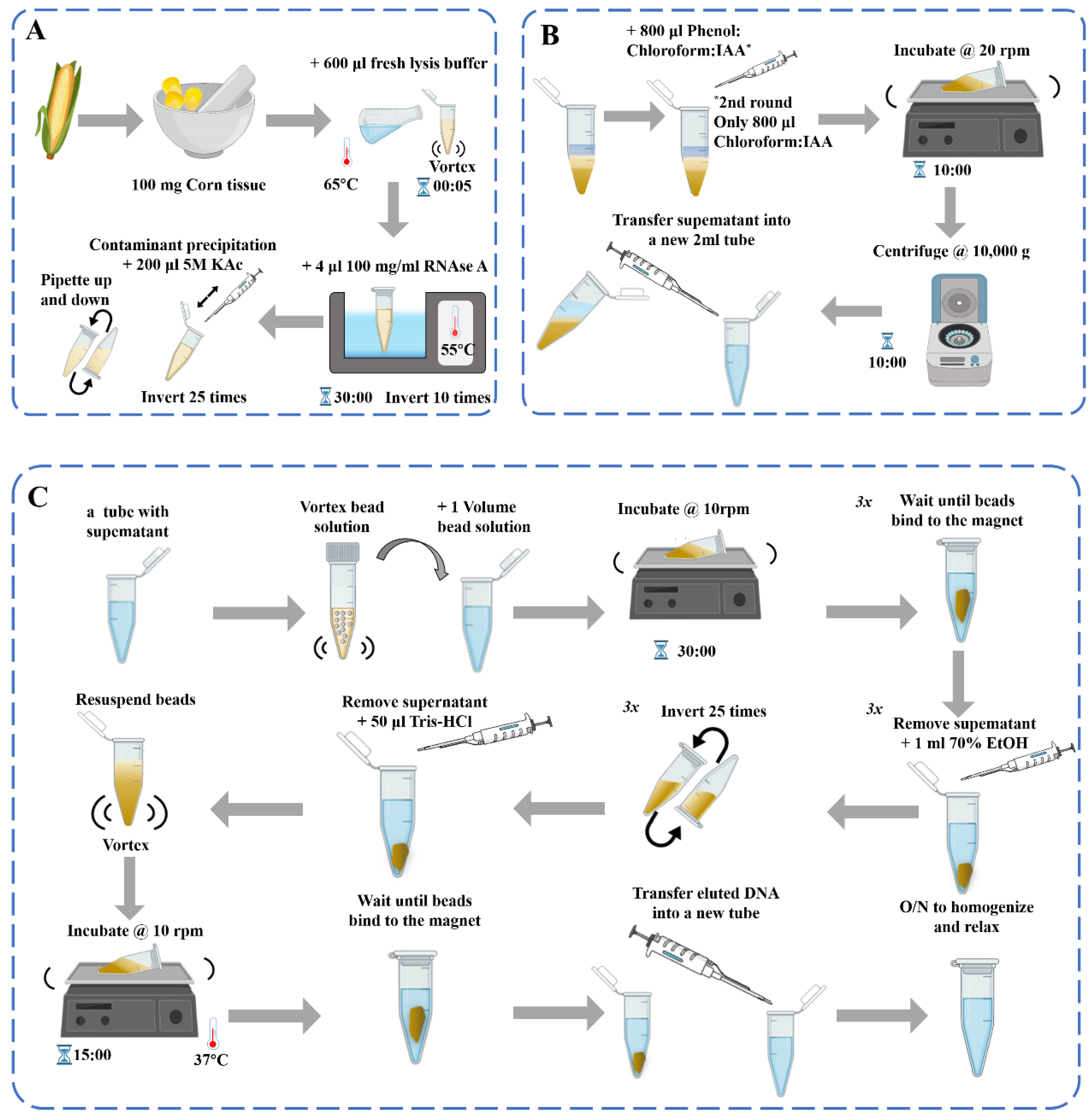 A

100 mg Corn tissue

+ 600 µl fresh lysis buffer

65°C

Vortex
00:05

+ 4 µl 100 mg/ml RNAse A

55°C

30:00 Invert 10 times

Contaminant precipitation
+ 200 µl 5M KAc

Pipette up and down

Invert 25 times

B

+ 800 µl Phenol: Chloroform:IAA*

*2nd round
Only 800 µl
Chloroform:IAA

Incubate @ 20 rpm

10:00

Centrifuge @ 10,000 g

10:00

Transfer supematant into a new 2ml tube

C

a tube with supematant

Vortex bead solution

+ 1 Volume bead solution

Incubate @ 10rpm

30:00

3x Wait until beads bind to the magnet

3x Remove supematant
+ 1 ml 70% EtOH

3x Invert 25 times

Remove supernatant
+ 50 µl Tris-HCl

Resuspend beads

Vortex

Incubate @ 10 rpm

15:00

37°C

Wait until beads bind to the magnet

Transfer eluted DNA into a new tube

O/N to homogenize and relax